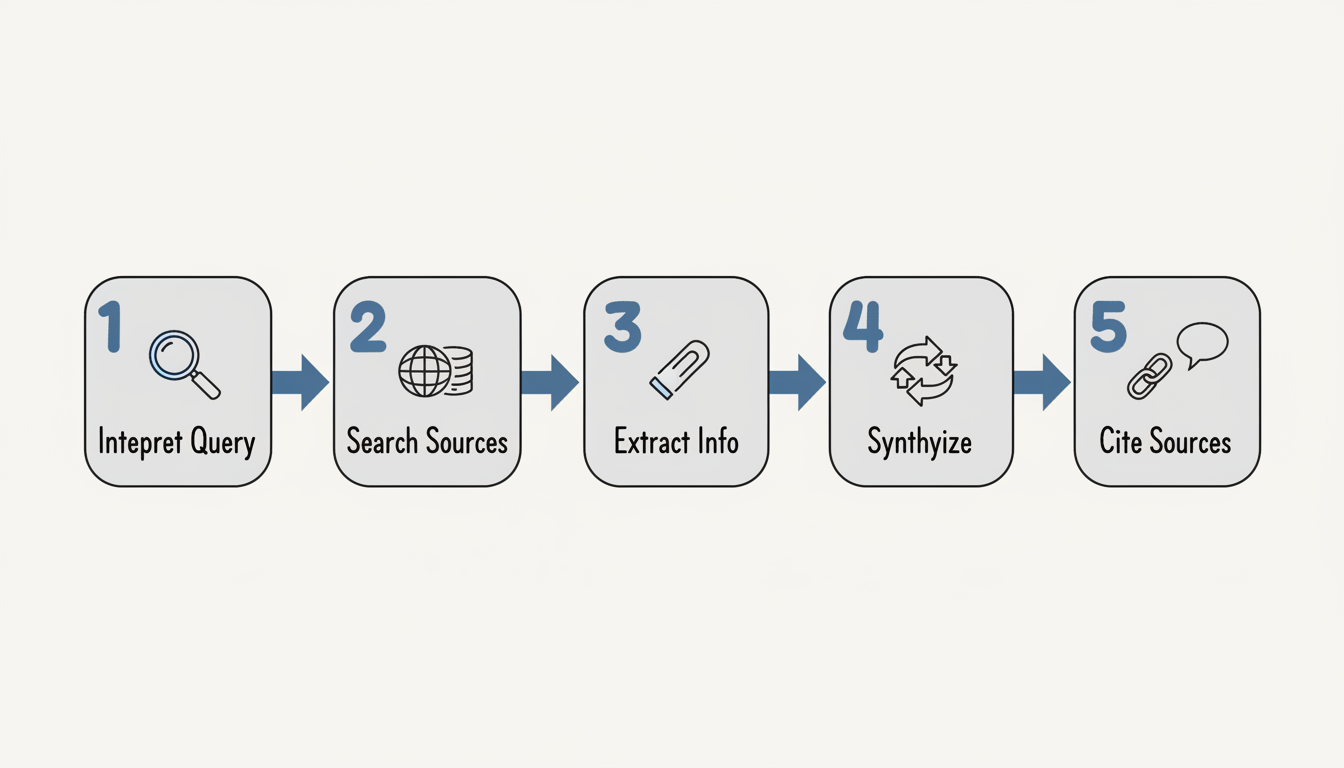 1 Intepret Query

2 Search Sources

3 Extract Info

4 Synthyize

5 Cite Sources