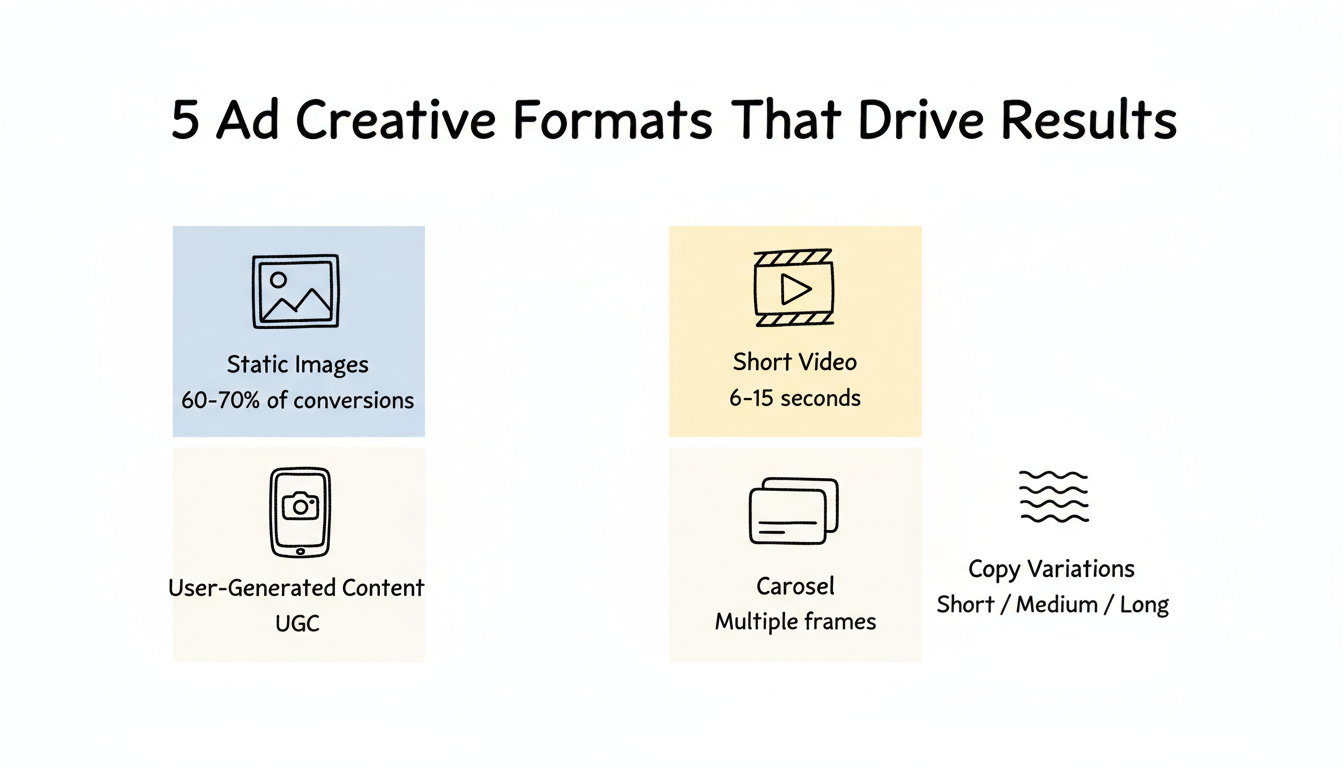 5 Ad Creative Formats That Drive Results

Static Images
60-70% of conversions

Short Video
6-15 seconds

User-Generated Content
UGC

Carosel
Multiple frames

Copy Variations
Short / Medium / Long