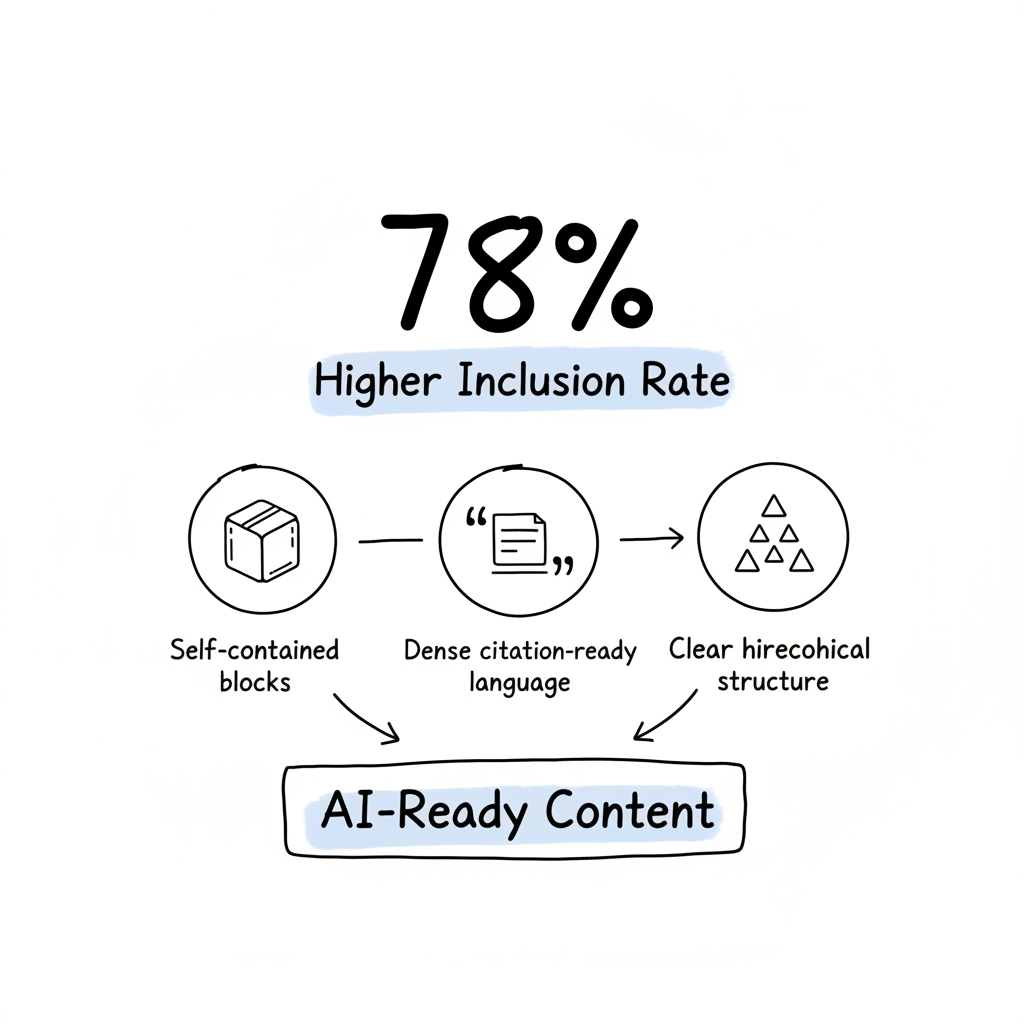 78%

Higher Inclusion Rate

Self-contained blocks

Dense citation-ready language

Clear hirecohical structure

AI-Ready Content