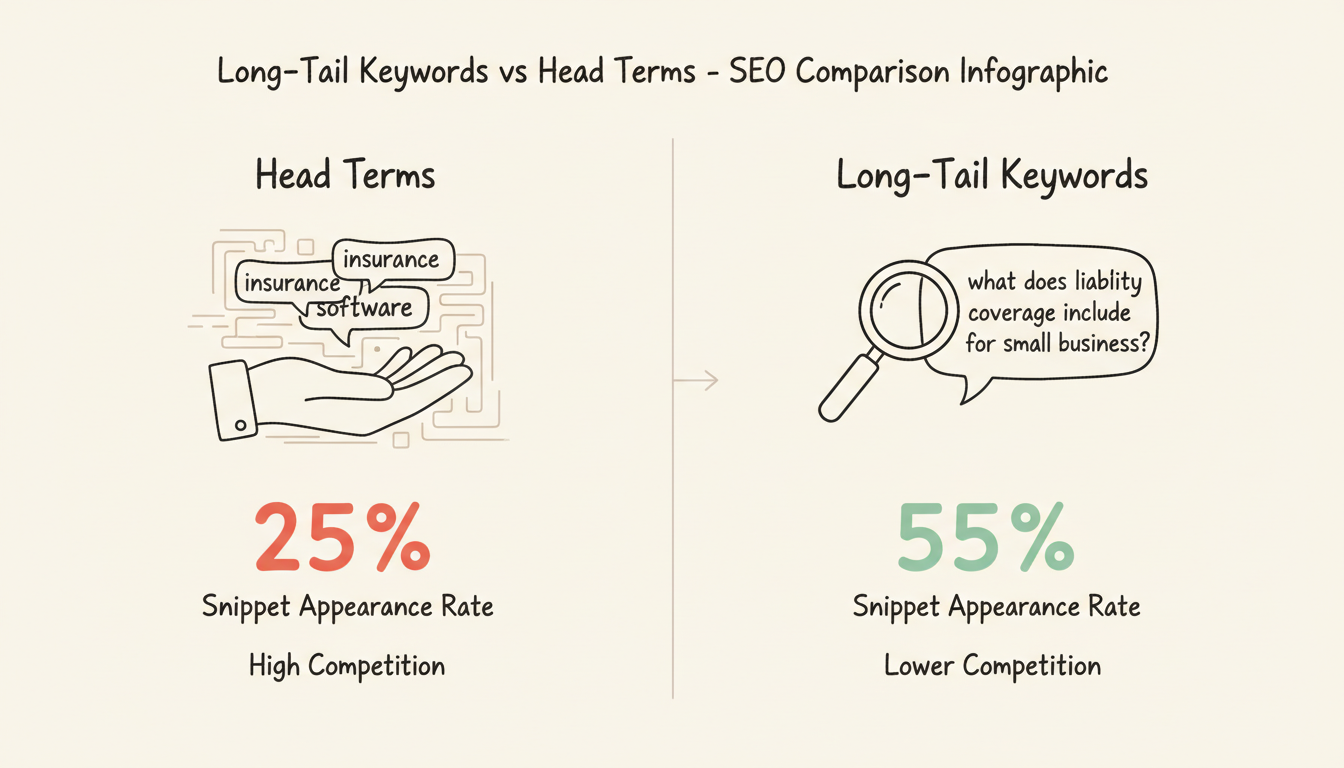 Long-Tail Keywords vs Head Terms - SEO Comparison Infographic

Head Terms

insurance

insurance

software

25%

Snippet Appearance Rate

High Competition

Long-Tail Keywords

what does liablity coverage include for small business?

55%

Snippet Appearance Rate

Lower Competition