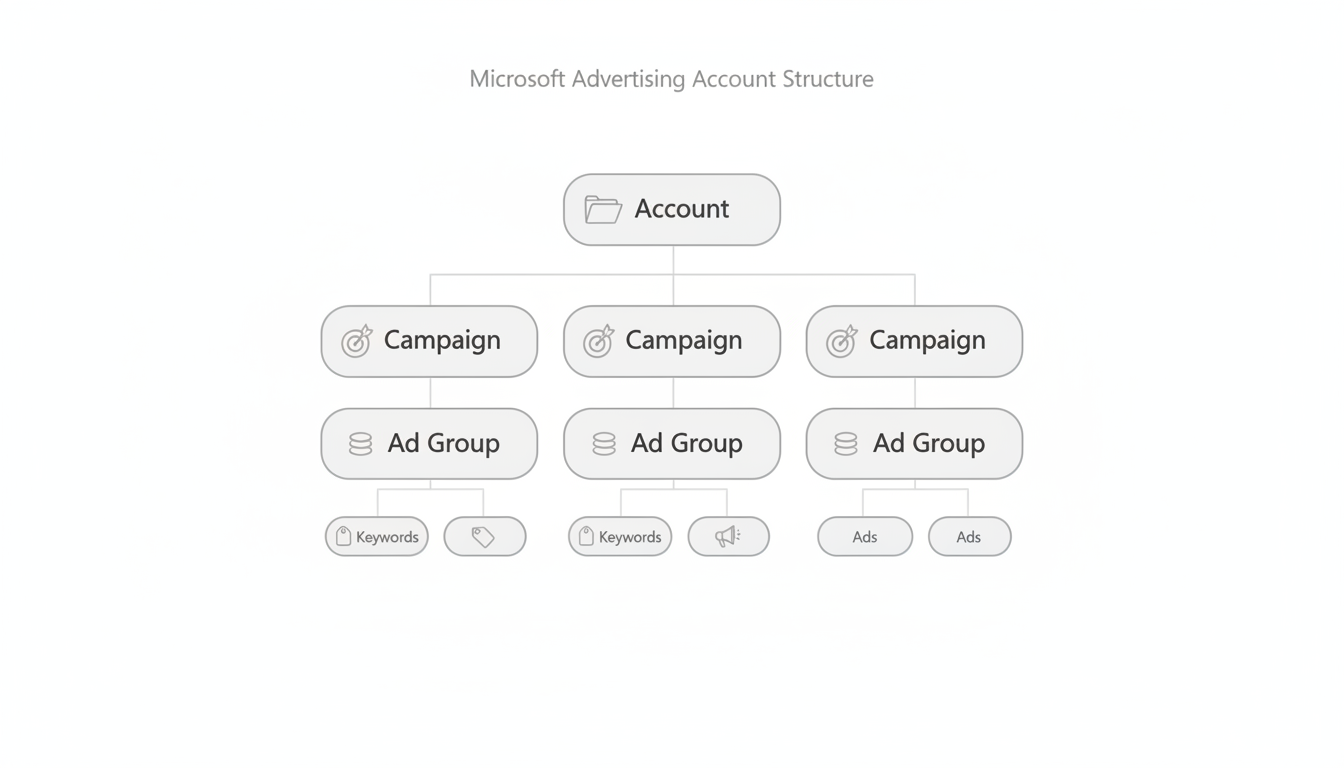 Microsoft Advertising Account Structure

Account

Campaign

Campaign

Campaign

Ad Group

Ad Group

Ad Group

Keywords

Keywords

Ads

Ads