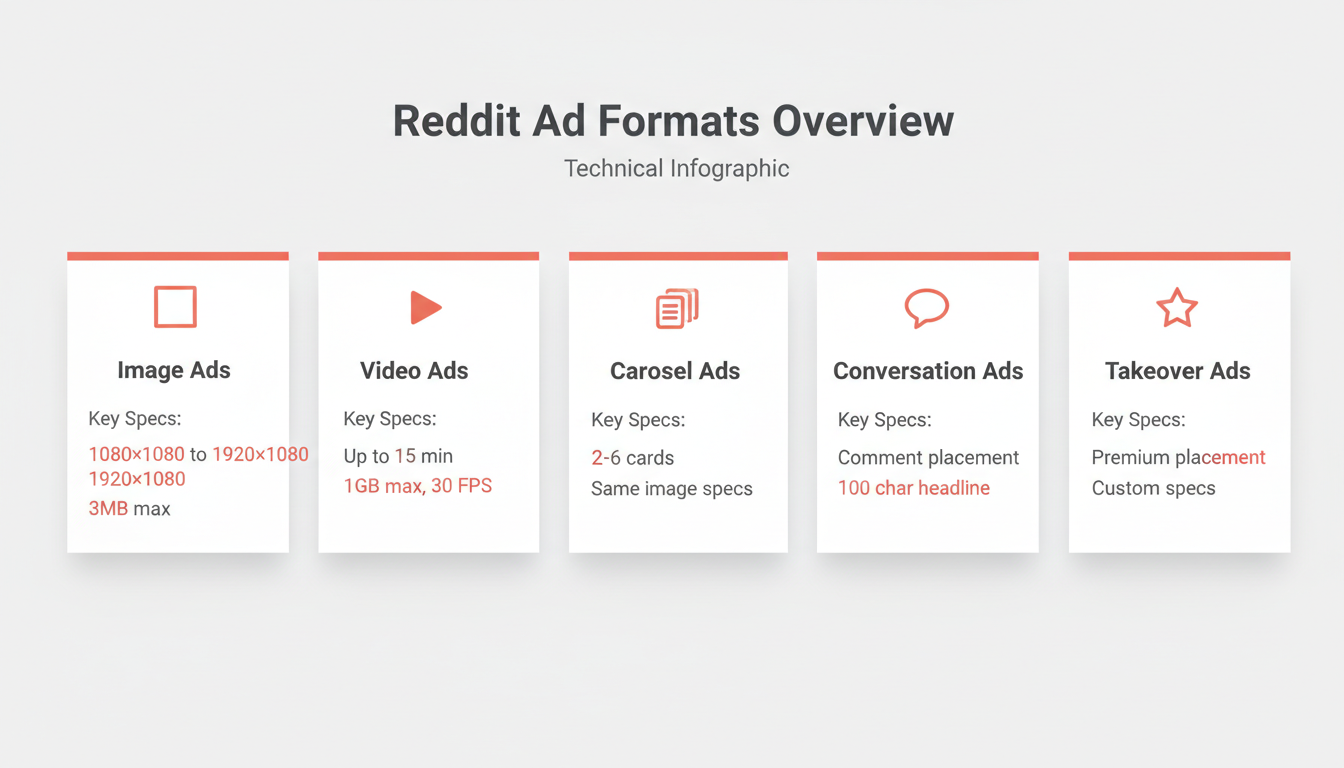 Reddit Ad Formats Overview

Technical Infographic

Image Ads

Key Specs:

1080×1080 to 1920×1080
1920×1080
3MB max

Video Ads

Key Specs:

Up to 15 min
1GB max, 30 FPS

Carosel Ads

Key Specs:

2-6 cards
Same image specs

Conversation Ads

Key Specs:

Comment placement
100 char headline

Takeover Ads

Key Specs:

Premium placement
Custom specs