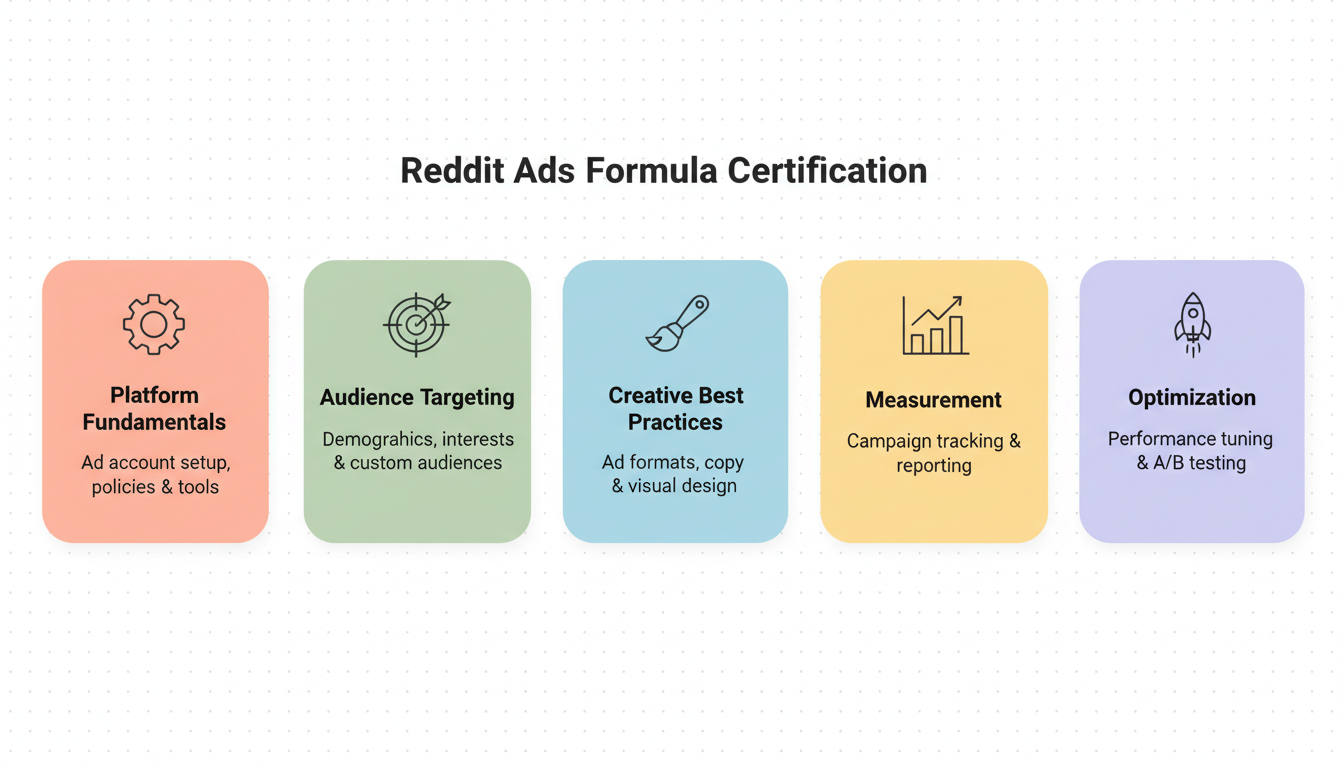 Reddit Ads Formula Certification

Platform Fundamentals

Ad account setup, policies & tools

Audience Targeting

Demograhics, interests & custom audiences

Creative Best Practices

Ad formats, copy & visual design

Measurement

Campaign tracking & reporting

Optimization

Performance tuning & A/B testing