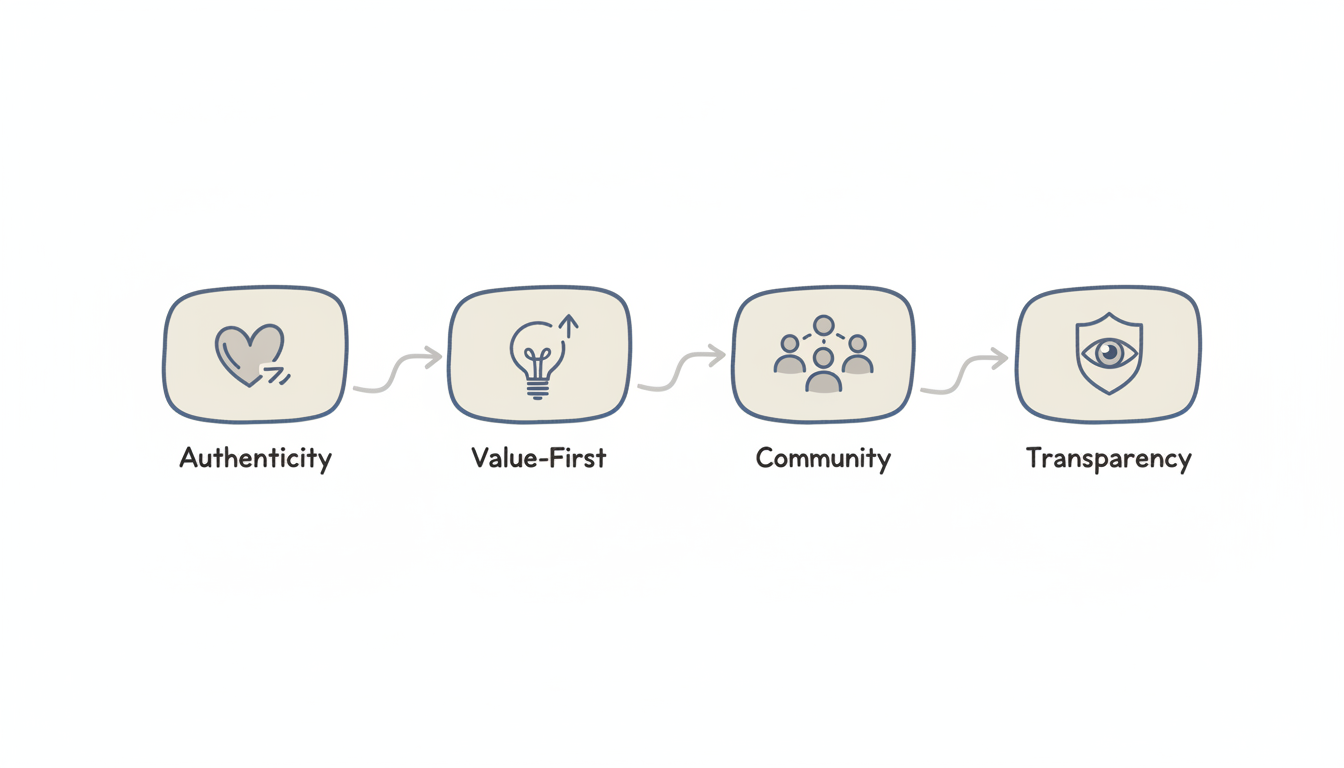 Authenticity

Value-First

Community

Transparency