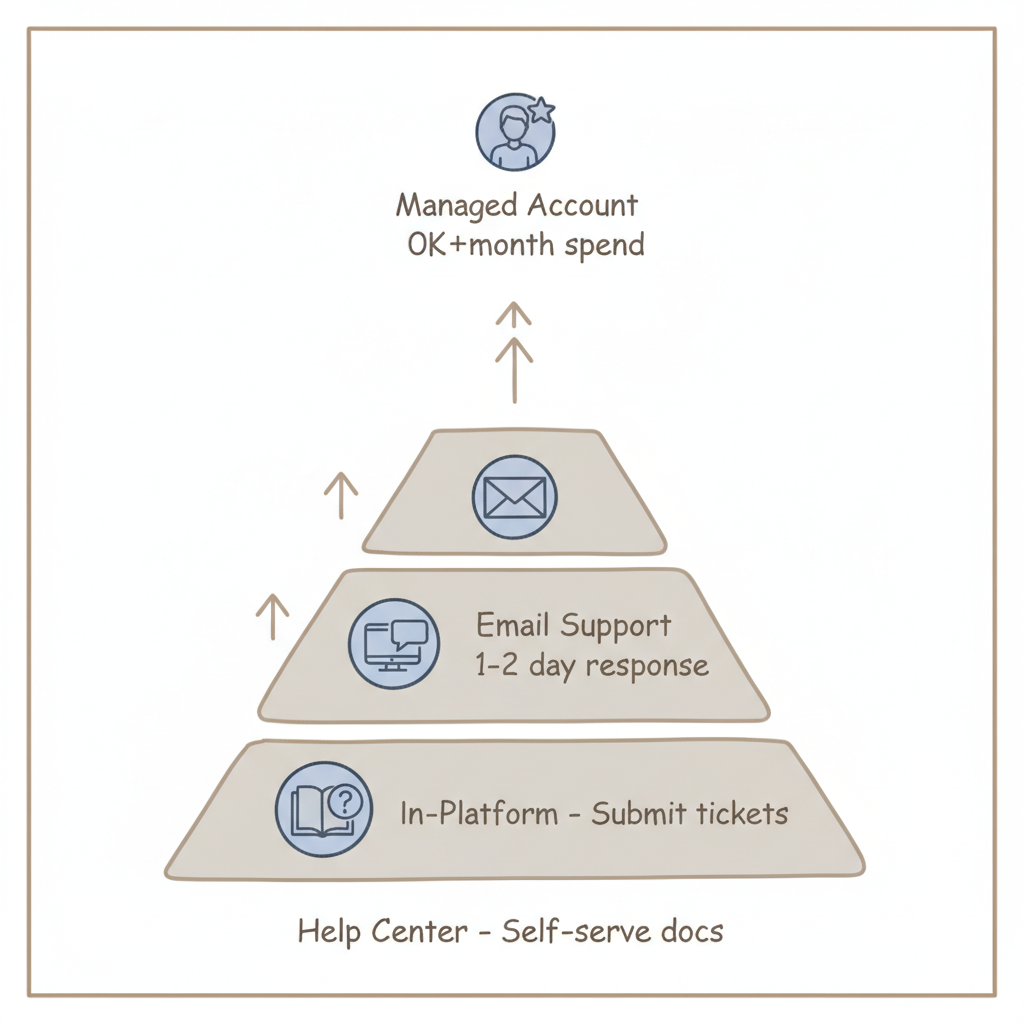 Managed Account
0K+month spend

Email Support
1-2 day response

In-Platform - Submit tickets

Help Center - Self-serve docs