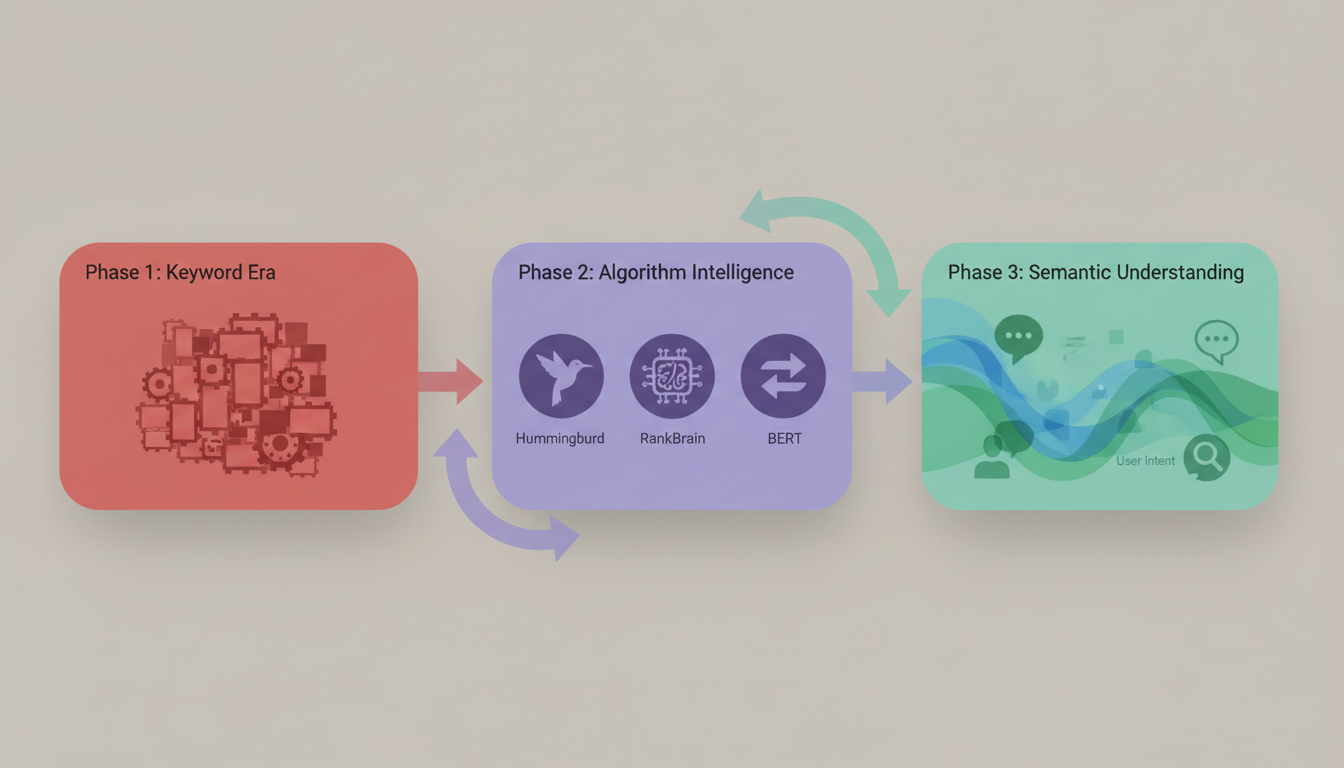 Phase 1: Keyword Era

Phase 2: Algorithm Intelligence

Hummingburd

RankBrain

BERT

Phase 3: Semantic Understanding

User Intent