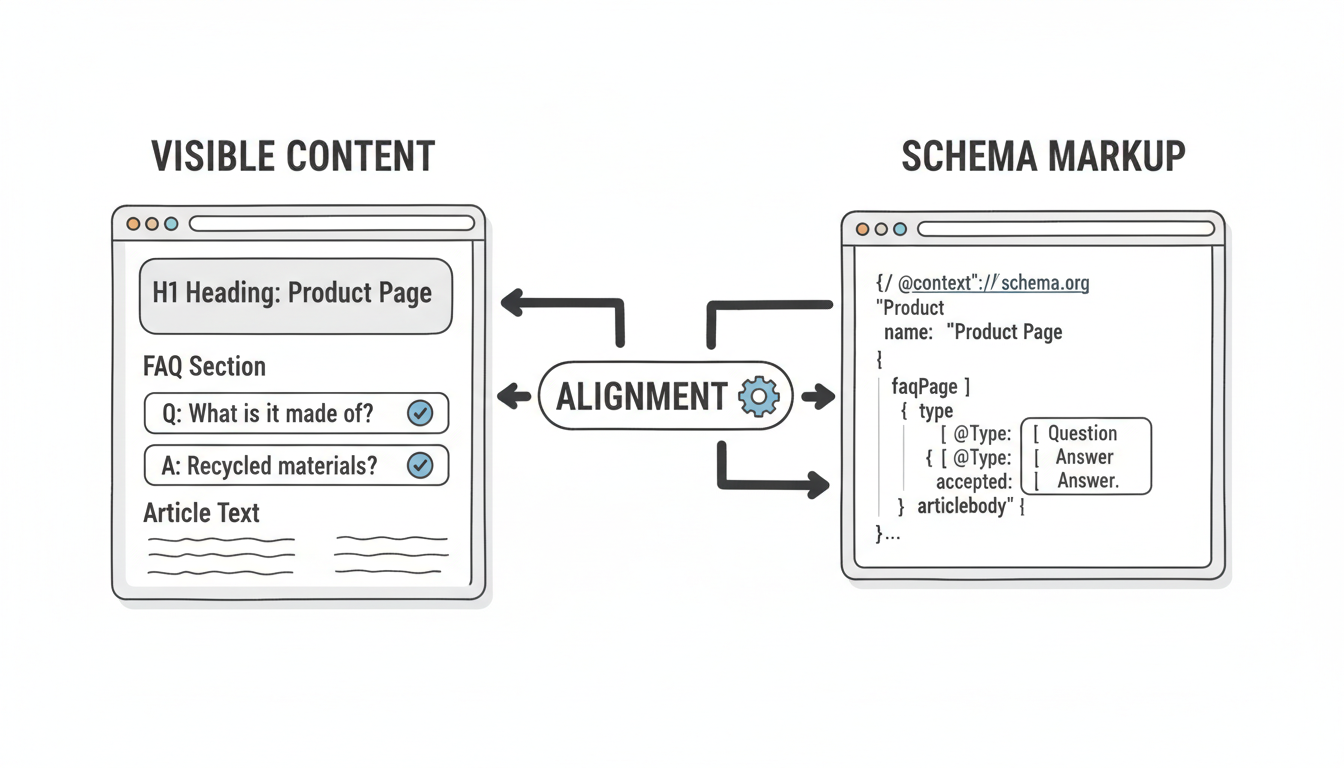 VISIBLE CONTENT

H1 Heading: Product Page

FAQ Section

Q: What is it made of?

A: Recycled materials?

Article Text

ALIGNMENT

SCHEMA MARKUP

{/ @context"://'schema.org
"Product
name: "Product Page
{
faqPage ]
{ type
[ @Type: [ Question
{ [ @Type: [ Answer
accepted: [ Answer.
} articlebody" {
}...