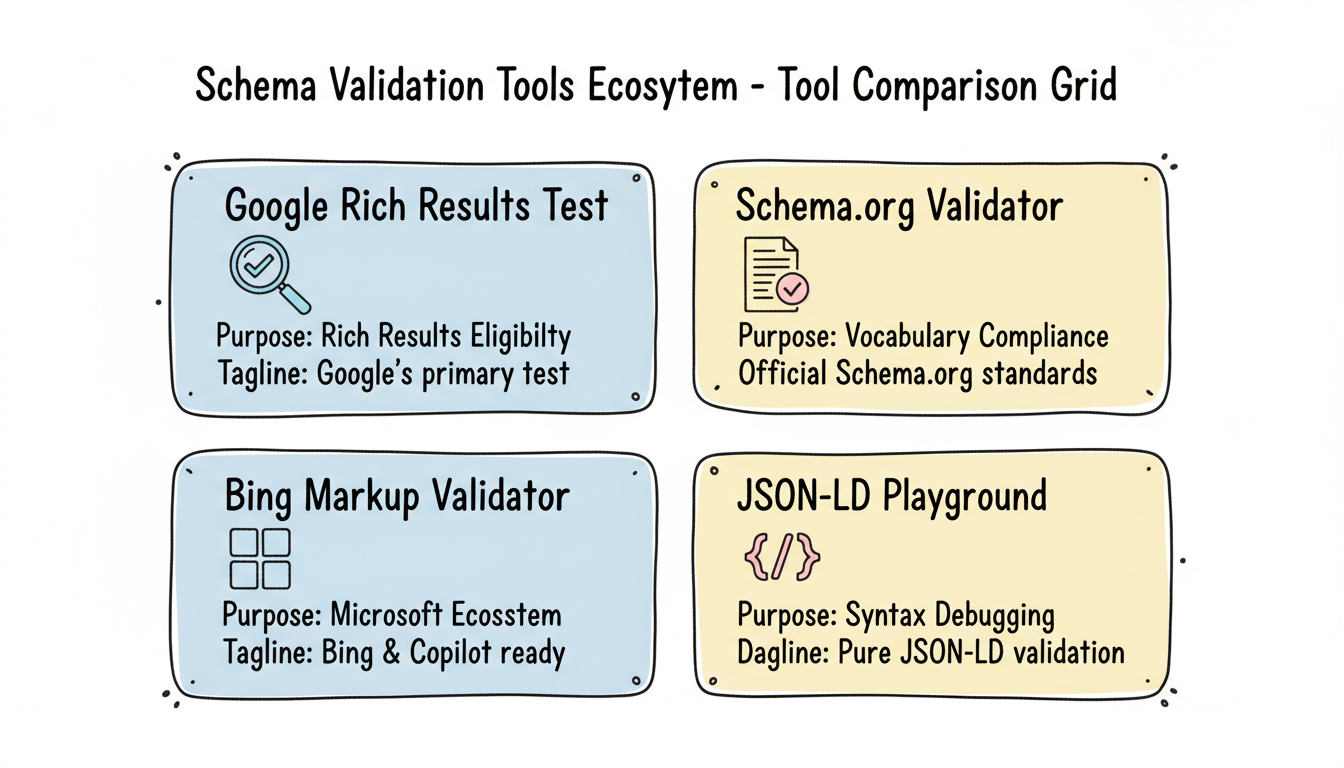 Schema Validation Tools Ecosytem - Tool Comparison Grid

Google Rich Results Test

Purpose: Rich Results Eligibilty
Tagline: Google's primary test

Schema.org Validator

Purpose: Vocabulary Compliance
Official Schema.org standards

Bing Markup Validator

Purpose: Microsoft Ecosstem
Tagline: Bing & Copilot ready

JSON-LD Playground

{/}

Purpose: Syntax Debugging
Dagline: Pure JSON-LD validation