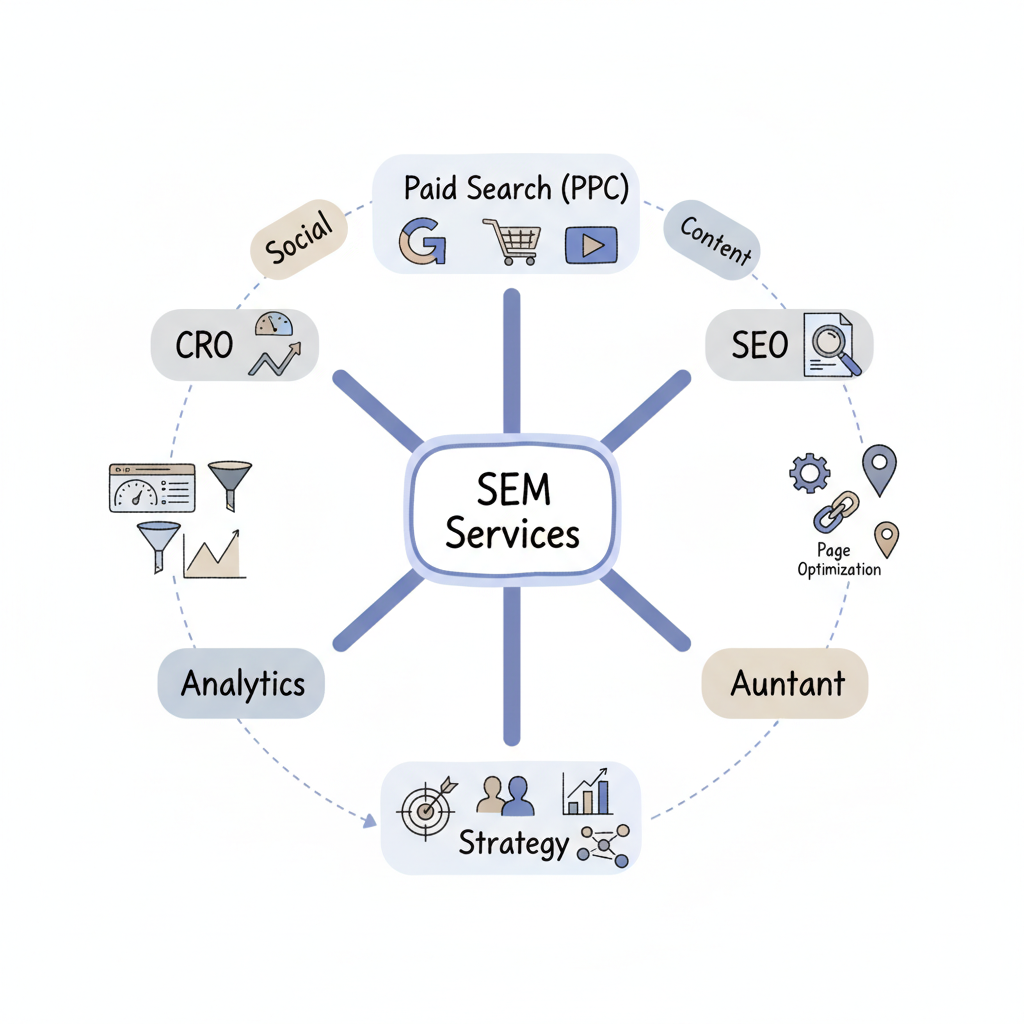 Paid Search (PPC)

Social

Content

CRO

SEO

SEM Services

Page Optimization

Analytics

Auntant

Strategy