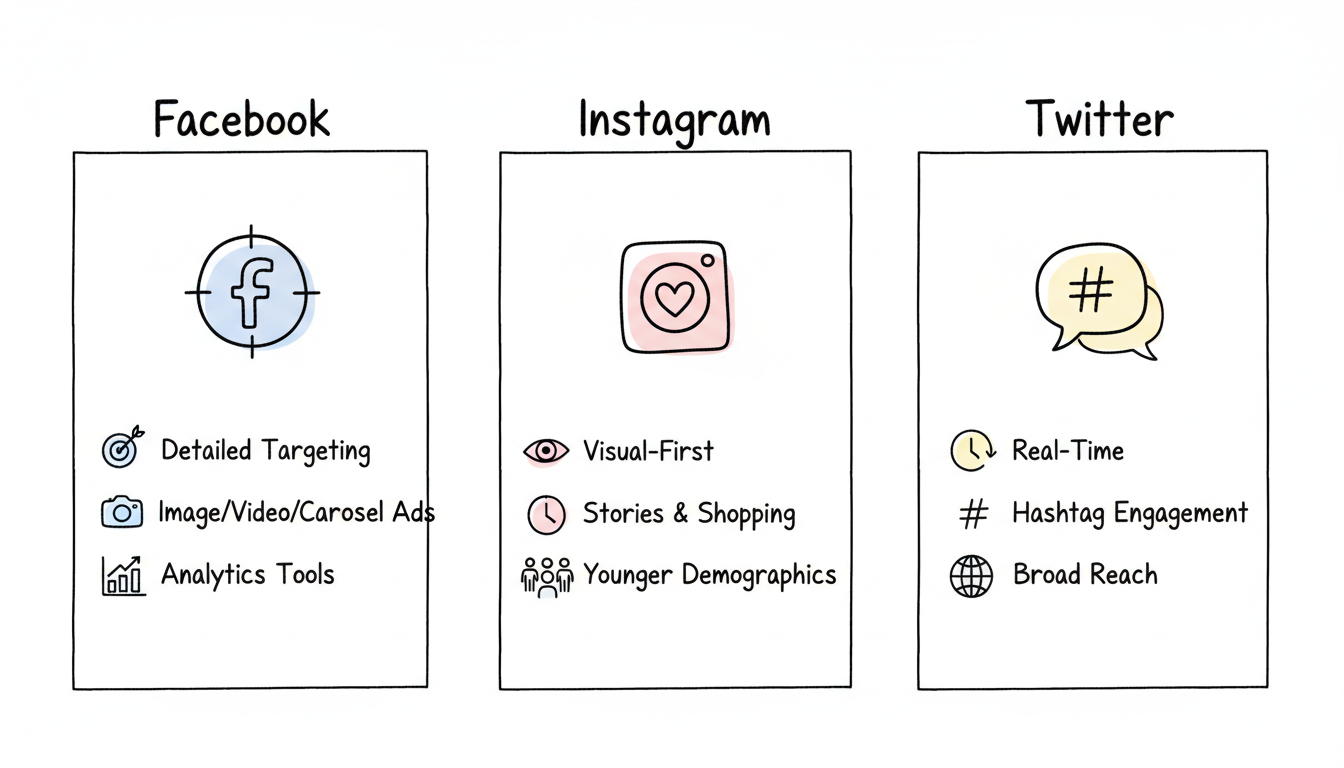 Facebook

f

Detailed Targeting

Image/Video/Carosel Ads

Analytics Tools

Instagram

Visual-First

Stories & Shopping

Younger Demographics

Twitter

#

Real-Time

# Hashtag Engagement

Broad Reach