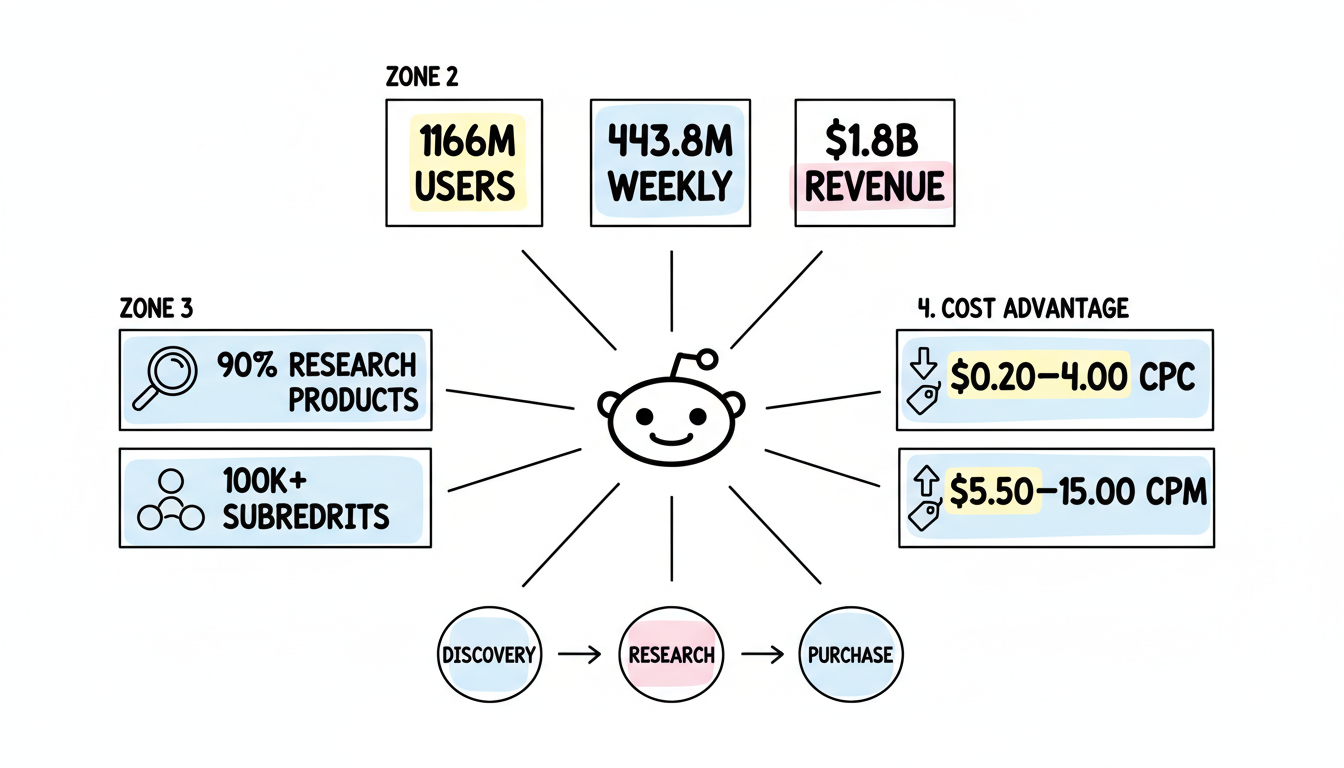 ZONE 2

1166M USERS

443.8M WEEKLY

$1.8B REVENUE

ZONE 3

90% RESEARCH PRODUCTS

100K+ SUBREDRITS

4. COST ADVANTAGE

$0.20–4.00 CPC

$5.50–15.00 CPM

DISCOVERY → RESEARCH → PURCHASE