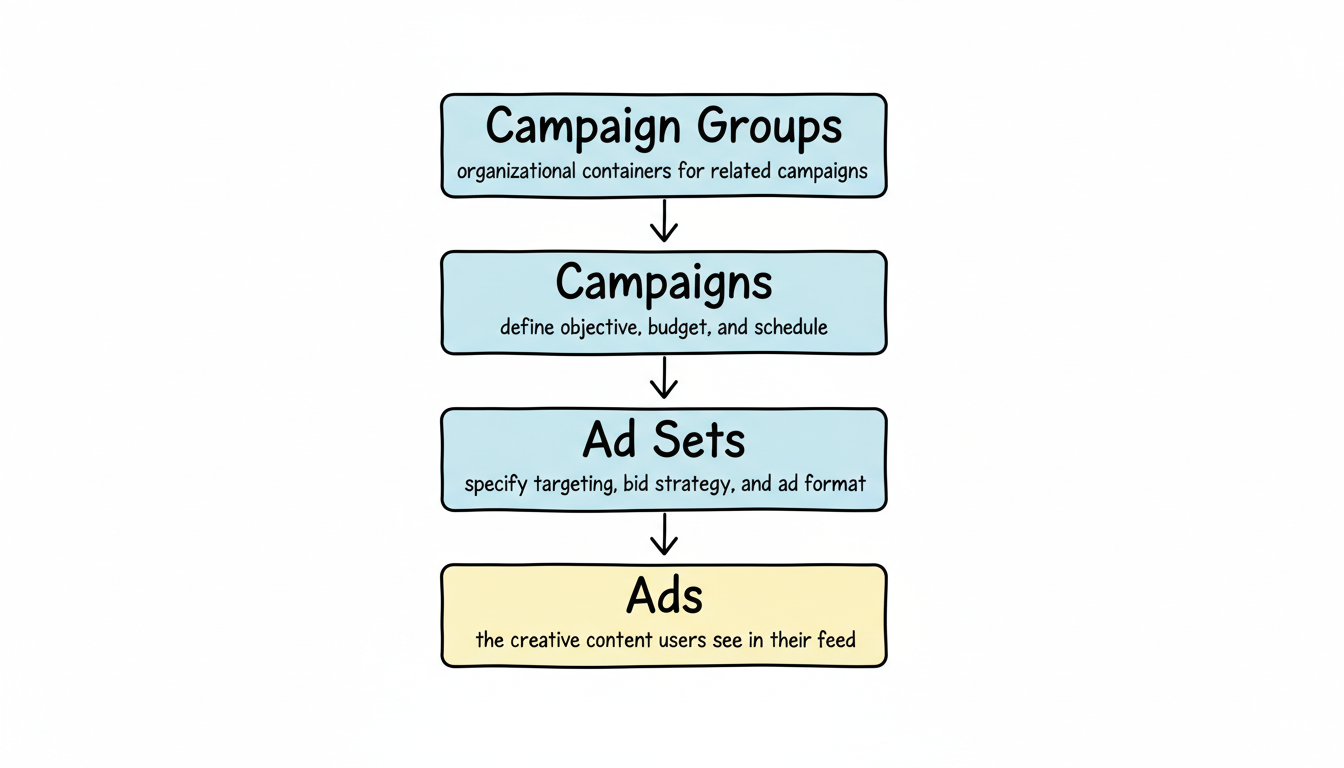 Campaign Groups
organizational containers for related campaigns

Campaigns
define objective, budget, and schedule

Ad Sets
specify targeting, bid strategy, and ad format

Ads
the creative content users see in their feed