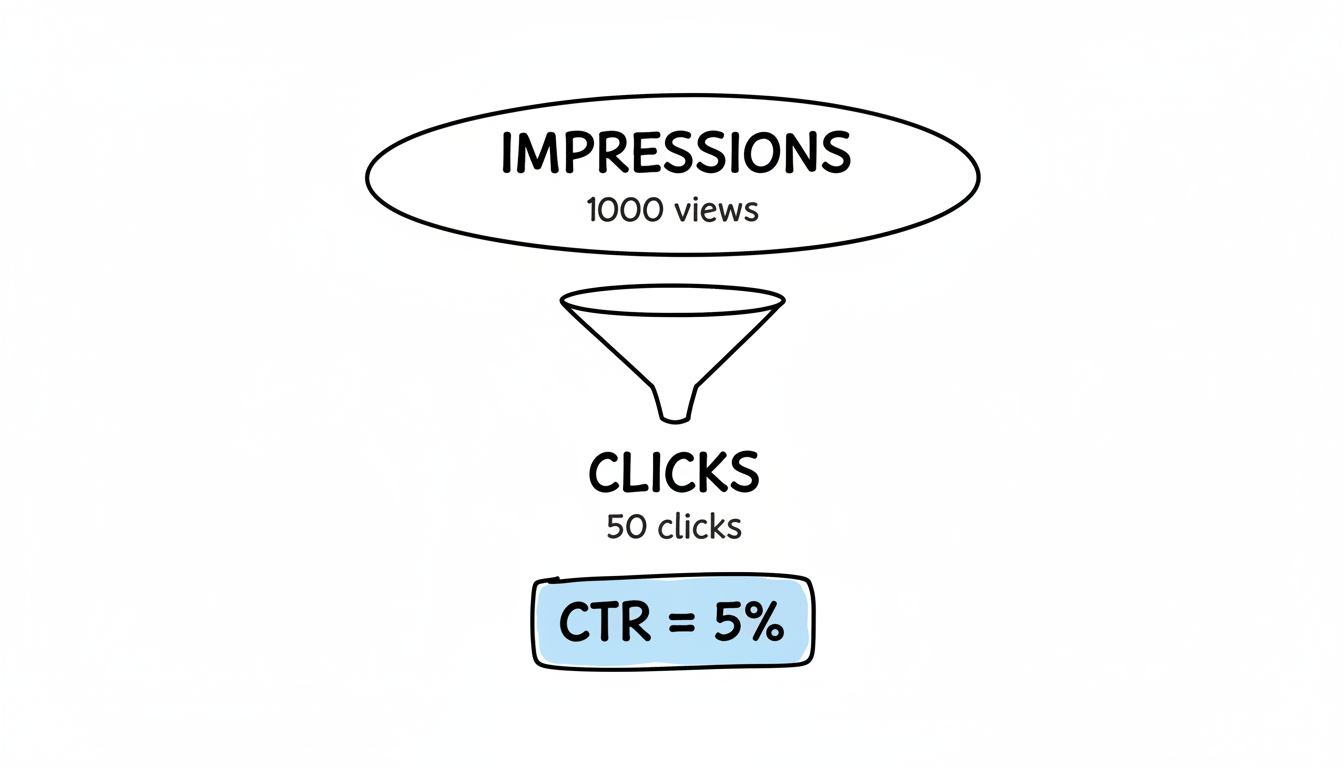 IMPRESSIONS
1000 views

CLICKS
50 clicks

CTR = 5%