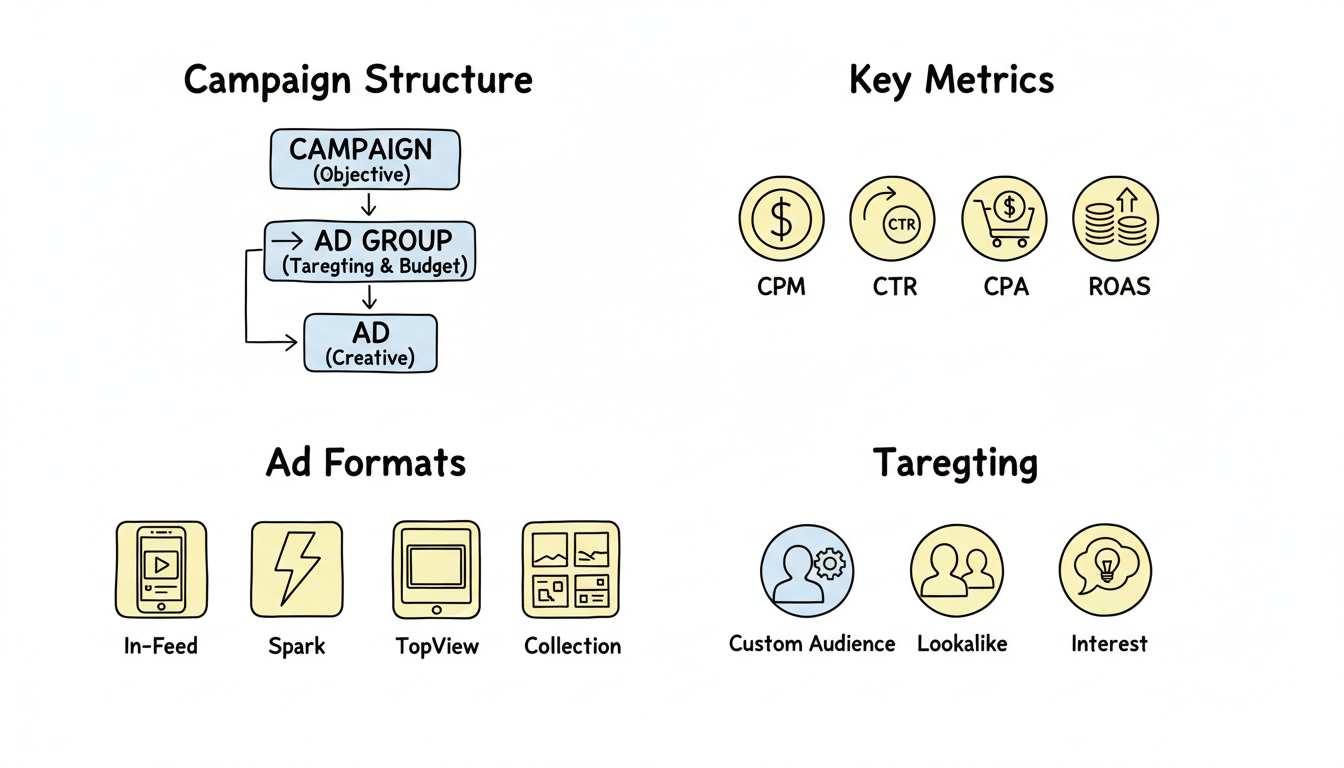 Campaign Structure

CAMPAIGN
(Objective)

AD GROUP
(Taregting & Budget)

AD
(Creative)

Key Metrics

$

CTR

$

CPM

CTR

CPA

ROAS

Ad Formats

In-Feed

Spark

TopView

Collection

Taregting

Custom Audience

Lookalike

Interest