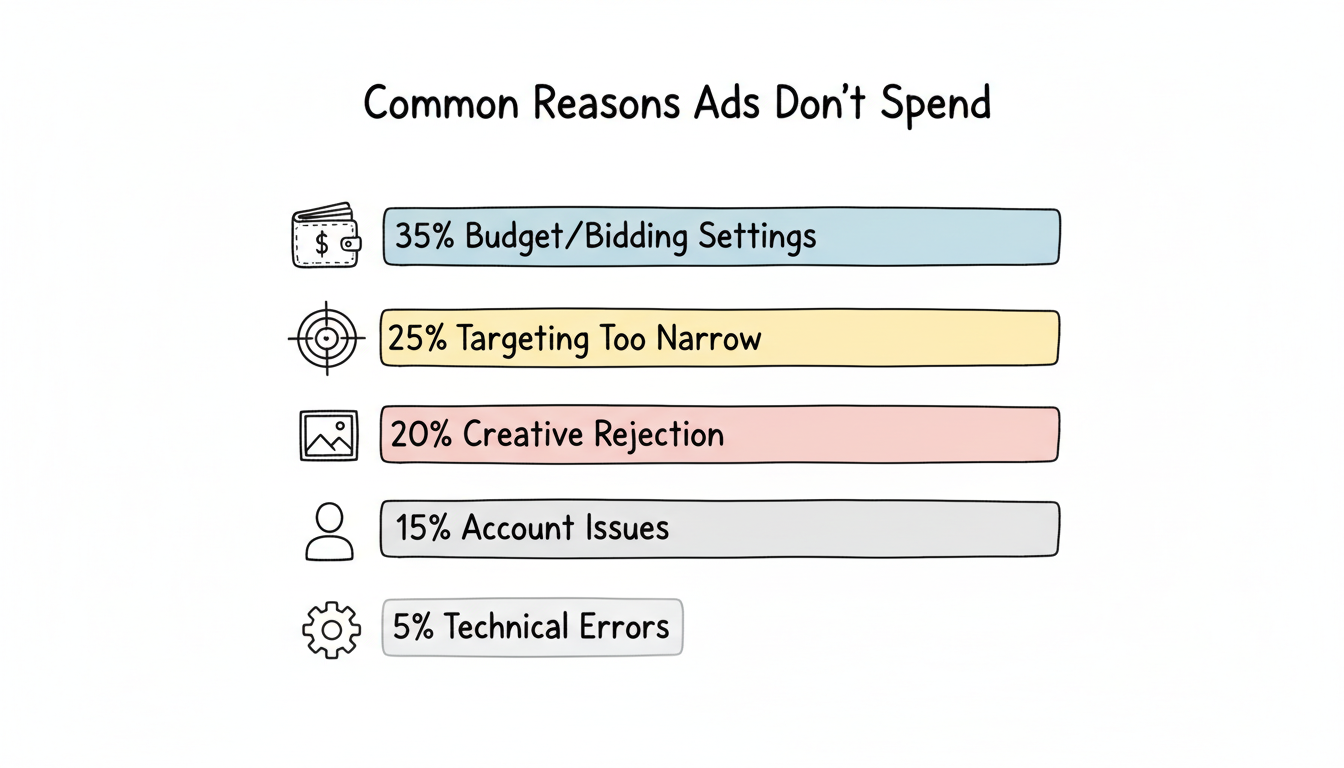 Common Reasons Ads Don't Spend

$

35% Budget/Bidding Settings

25% Targeting Too Narrow

20% Creative Rejection

15% Account Issues

5% Technical Errors