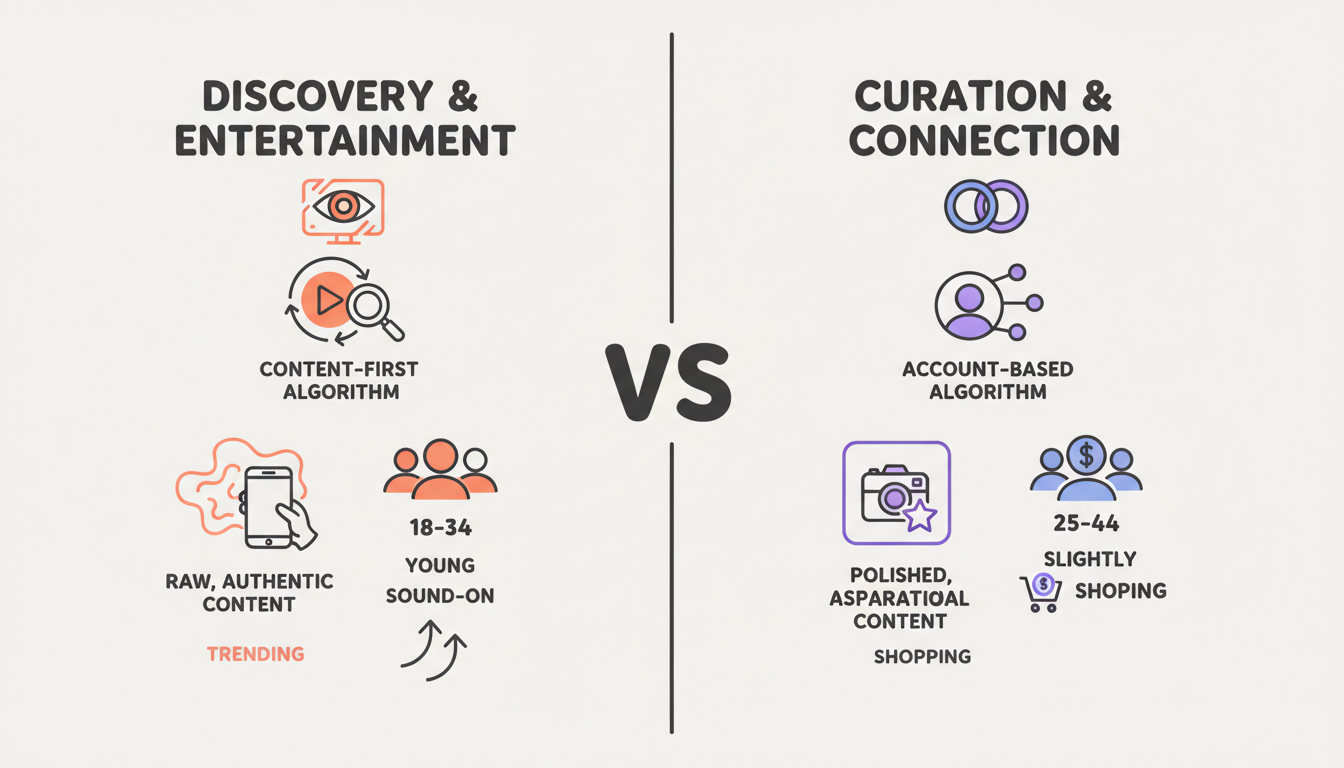 DISCOVERY & ENTERTAINMENT

CONTENT-FIRST ALGORITHM

RAW, AUTHENTIC CONTENT

TRENDING

18-34

YOUNG SOUND-ON

VS

CURATION & CONNECTION

ACCOUNT-BASED ALGORITHM

POLISHED, ASPARATIOAL CONTENT

SHOPPING

25-44

SLIGHTLY

SHOPING