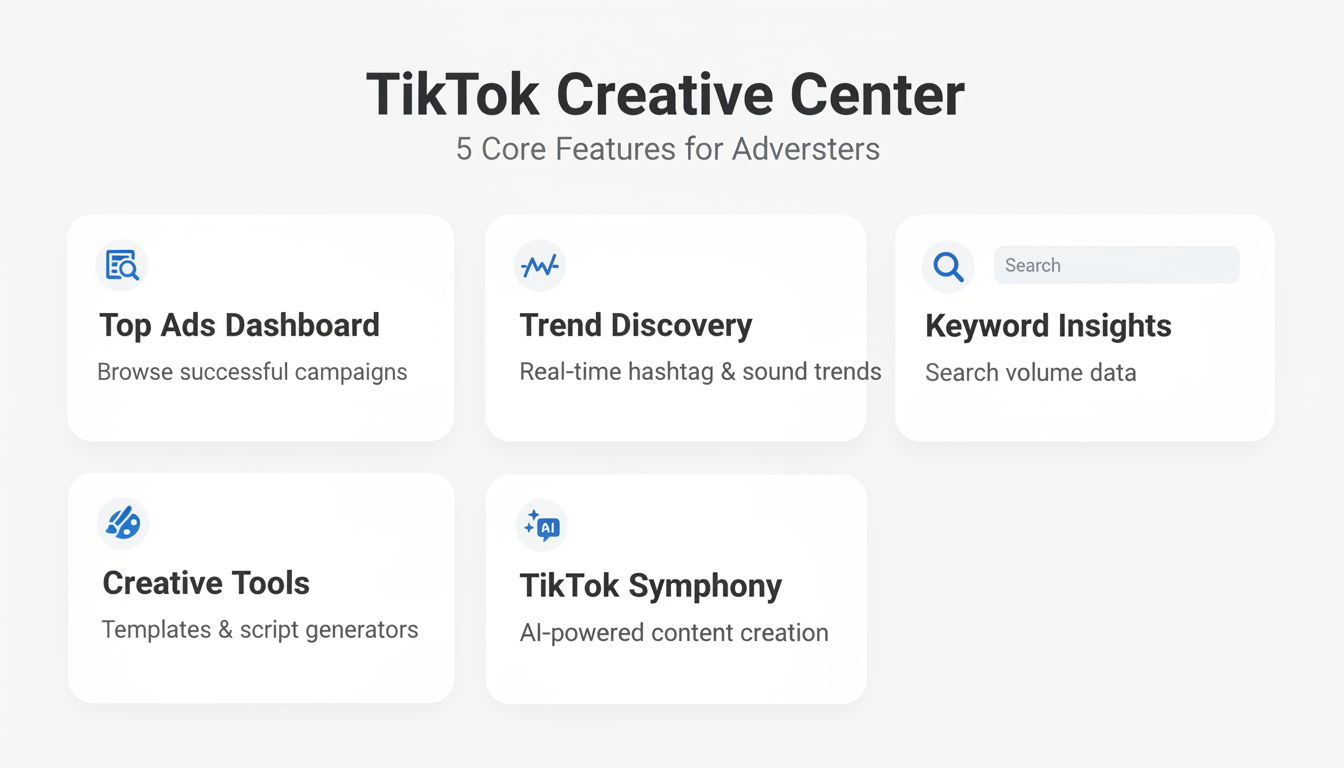 TikTok Creative Center
5 Core Features for Adversters

Top Ads Dashboard
Browse successful campaigns

Trend Discovery
Real-time hashtag & sound trends

Search
Keyword Insights
Search volume data

Creative Tools
Templates & script generators

AI
TikTok Symphony
AI-powered content creation