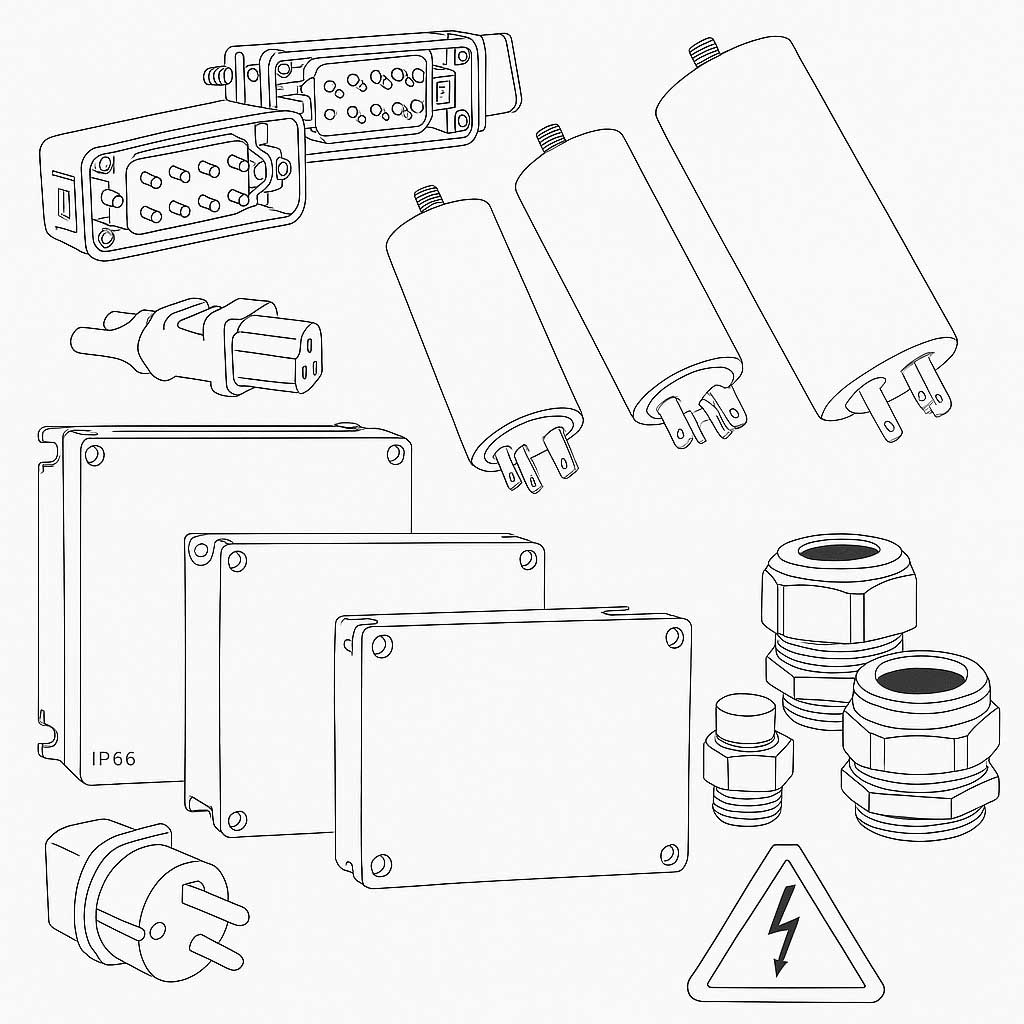 IP66