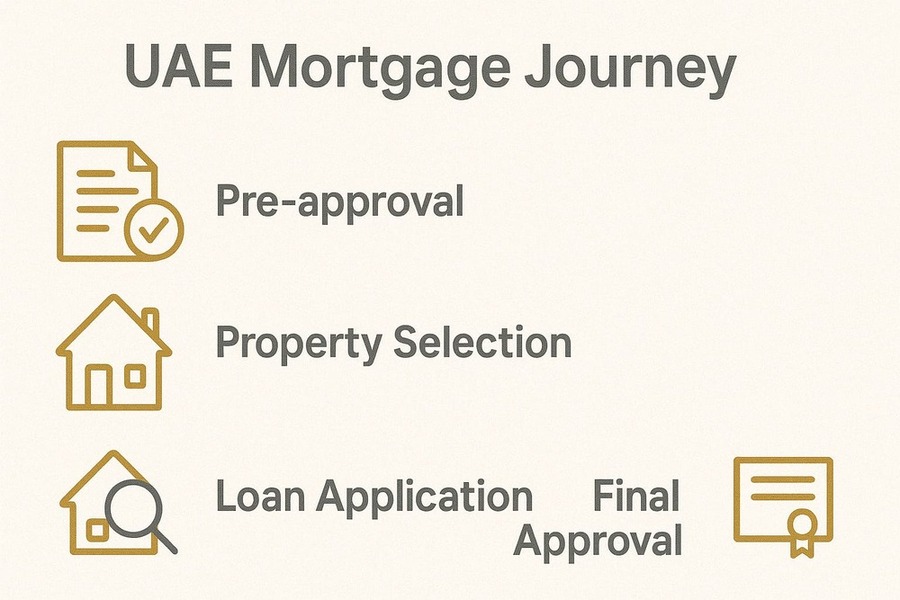 UAE Mortgage Journey

Pre-approval

Property Selection

Loan Application

Final Approval