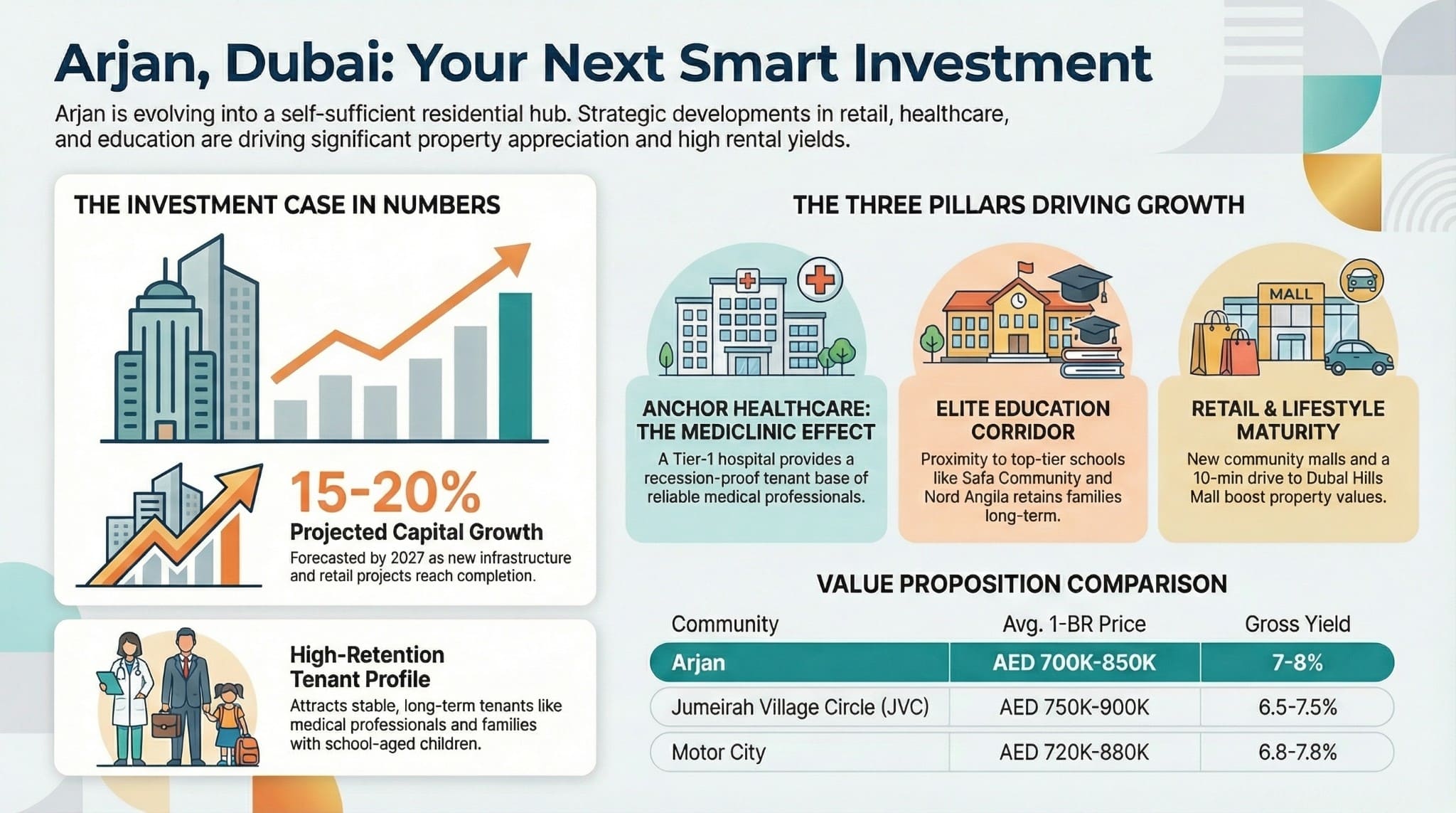 Arjan, Dubai: Your Next Smart Investment

Arjan is evolving into a self-sufficient residential hub. Strategic developments in retail, healthcare, and education are driving significant property appreciation and high rental yields.

THE INVESTMENT CASE IN NUMBERS

15-20%

Projected Capital Growth

Forecasted by 2027 as new infrastructure and retail projects reach completion.

High-Retention Tenant Profile

Attracts stable, long-term tenants like medical professionals and families with school-aged children.

THE THREE PILLARS DRIVING GROWTH

ANCHOR HEALTHCARE: THE MEDICLINIC EFFECT

A Tier-1 hospital provides a recession-proof tenant base of reliable medical professionals.

ELITE EDUCATION CORRIDOR

Proximity to top-tier schools like Safa Community and Nord Angila retains families long-term.

MALL

RETAIL & LIFESTYLE MATURITY

New community malls and a 10-min drive to Dubal Hills Mall boost property values.

VALUE PROPOSITION COMPARISON

| Community | Avg. 1-BR Price | Gross Yield |
|---|---|---|
| Arjan | AED 700K-850K | 7-8% |
| Jumeirah Village Circle (JVC) | AED 750K-900K | 6.5-7.5% |
| Motor City | AED 720K-880K | 6.8-7.8% |