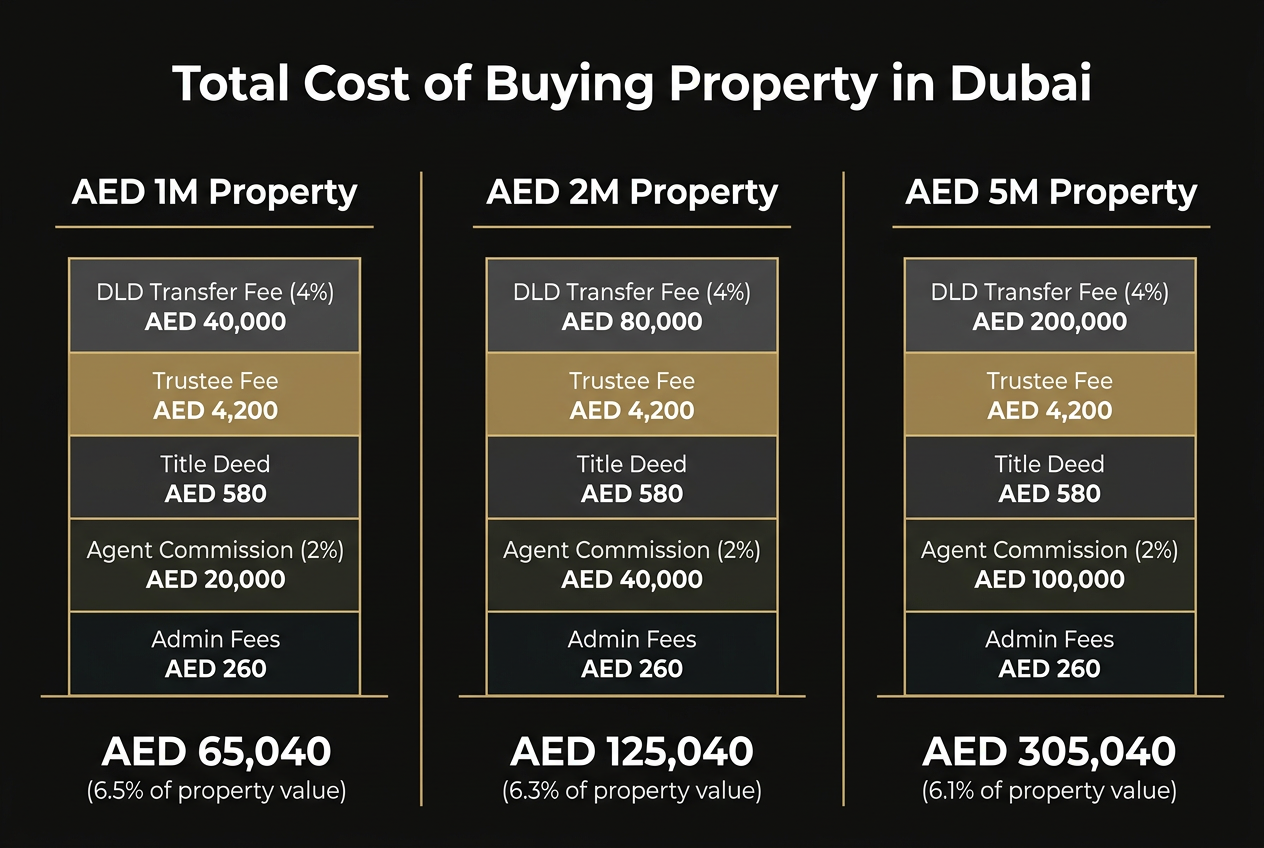 Total Cost of Buying Property in Dubai

AED 1M Property

DLD Transfer Fee (4%)
AED 40,000

Trustee Fee
AED 4,200

Title Deed
AED 580

Agent Commission (2%)
AED 20,000

Admin Fees
AED 260

AED 65,040
(6.5% of property value)

AED 2M Property

DLD Transfer Fee (4%)
AED 80,000

Trustee Fee
AED 4,200

Title Deed
AED 580

Agent Commission (2%)
AED 40,000

Admin Fees
AED 260

AED 125,040
(6.3% of property value)

AED 5M Property

DLD Transfer Fee (4%)
AED 200,000

Trustee Fee
AED 4,200

Title Deed
AED 580

Agent Commission (2%)
AED 100,000

Admin Fees
AED 260

AED 305,040
(6.1% of property value)