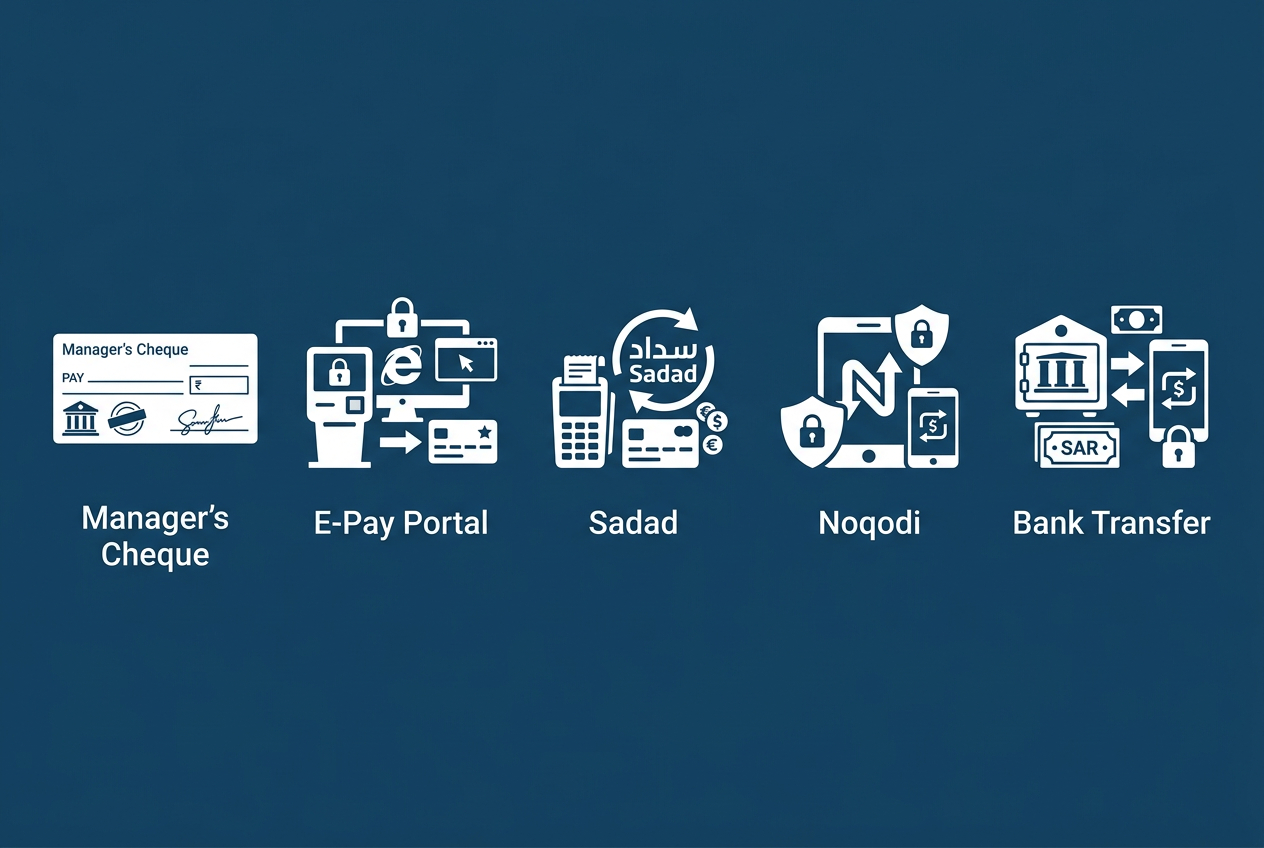 Manager's Cheque
PAY
₹

سداد
Sadad

SAR

Manager's Cheque

E-Pay Portal

Sadad

Noqodi

Bank Transfer