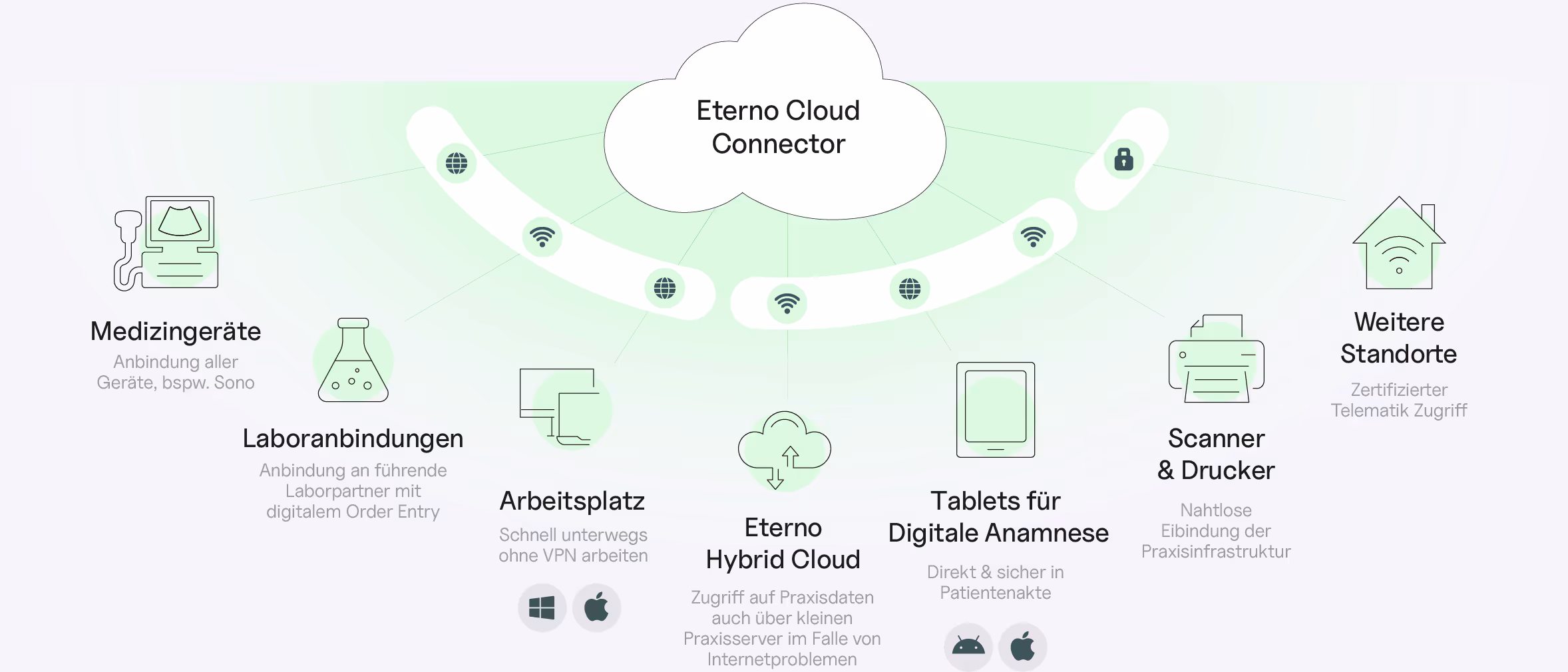 Eterno Cloud Connector

Medizingeräte
Anbindung aller Geräte, bspw. Sono

Laboranbindungen
Anbindung an führende Laborpartner mit digitalem Order Entry

Arbeitsplatz
Schnell unterwegs ohne VPN arbeiten

Eterno Hybrid Cloud
Zugriff auf Praxisdaten auch über kleinen Praxisserver im Falle von Internetproblemen

Tablets für Digitale Anamnese
Direkt & sicher in Patientenakte

Scanner & Drucker
Nahtlose Eibindung der Praxisinfrastruktur

Weitere Standorte
Zertifizierter Telematik Zugriff