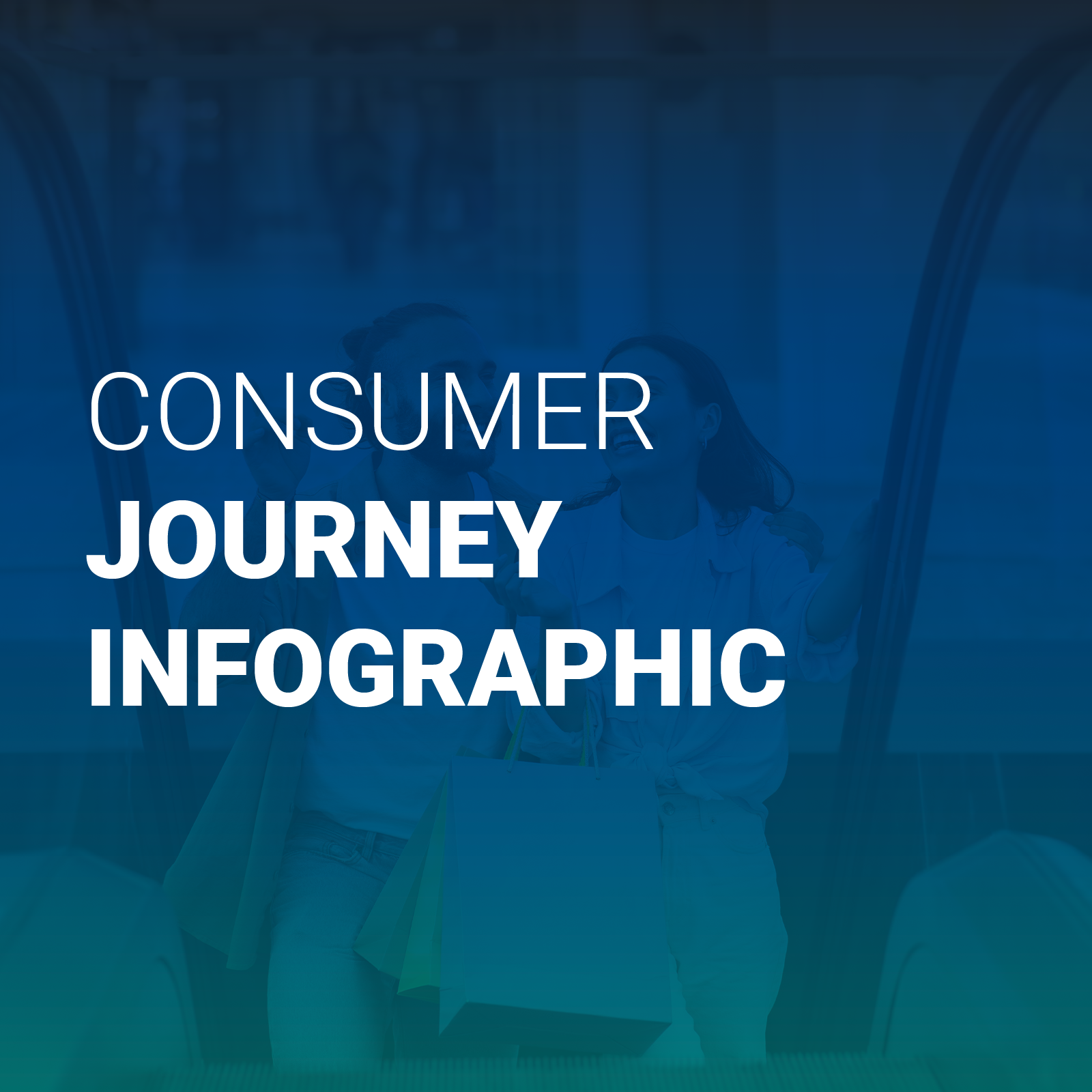 CONSUMER
JOURNEY
INFOGRAPHIC