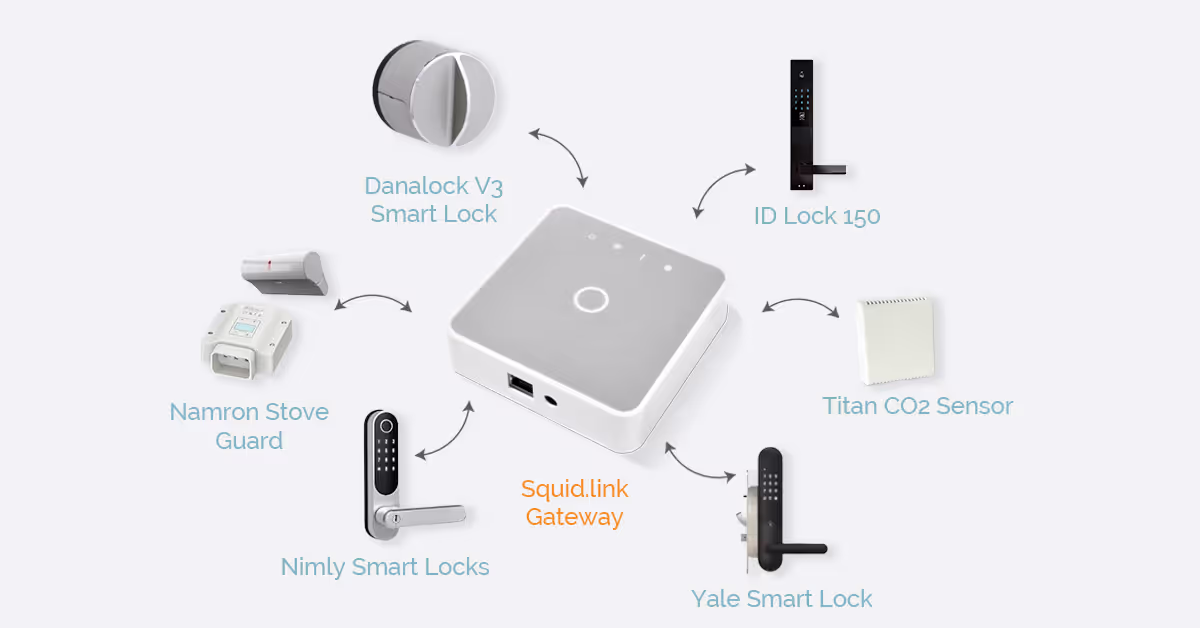 Danalock V3 Smart Lock

ID Lock 150

Namron Stove Guard

Titan CO2 Sensor

Squid.link Gateway

Nimly Smart Locks

Yale Smart Lock