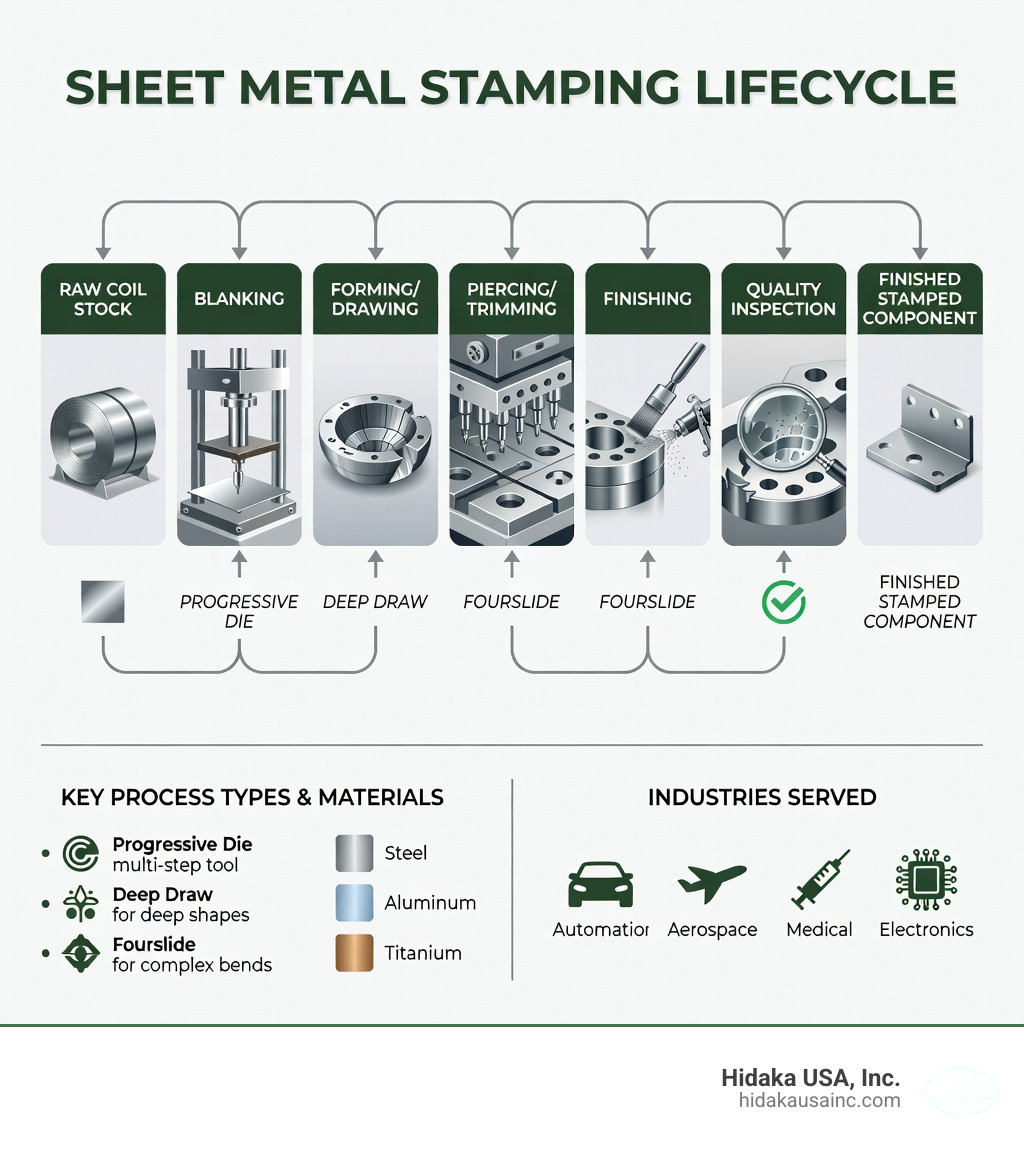 SHEET METAL STAMPING LIFECYCLE

RAW COIL STOCK

BLANKING

FORMING/ DRAWING

PIERCING/ TRIMMING

FINISHING

QUALITY INSPECTION

FINISHED STAMPED COMPONENT

PROGRESSIVE DIE

DEEP DRAW

FOURSLIDE

FOURSLIDE

FINISHED STAMPED COMPONENT

KEY PROCESS TYPES & MATERIALS

Progressive Die
multi-step tool

Deep Draw
for deep shapes

Fourslide
for complex bends

Steel

Aluminum

Titanium

INDUSTRIES SERVED

Automatior

Aerospace

Medical

Electronics

Hidaka USA, Inc.
hidakausainc.com