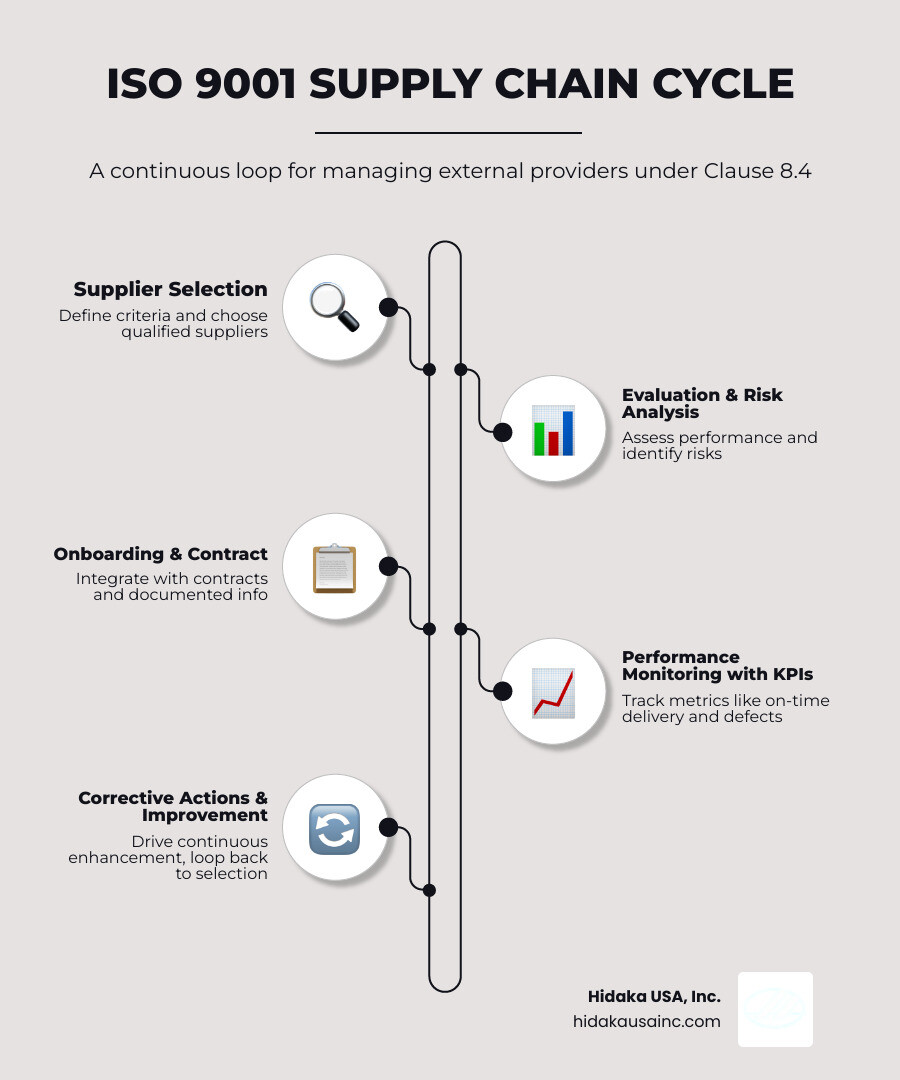 ISO 9001 SUPPLY CHAIN CYCLE

A continuous loop for managing external providers under Clause 8.4

Supplier Selection
Define criteria and choose qualified suppliers

Evaluation & Risk Analysis
Assess performance and identify risks

Onboarding & Contract
Integrate with contracts and documented info

Performance Monitoring with KPIs
Track metrics like on-time delivery and defects

Corrective Actions & Improvement
Drive continuous enhancement, loop back to selection

Hidaka USA, Inc.
hidakausainc.com