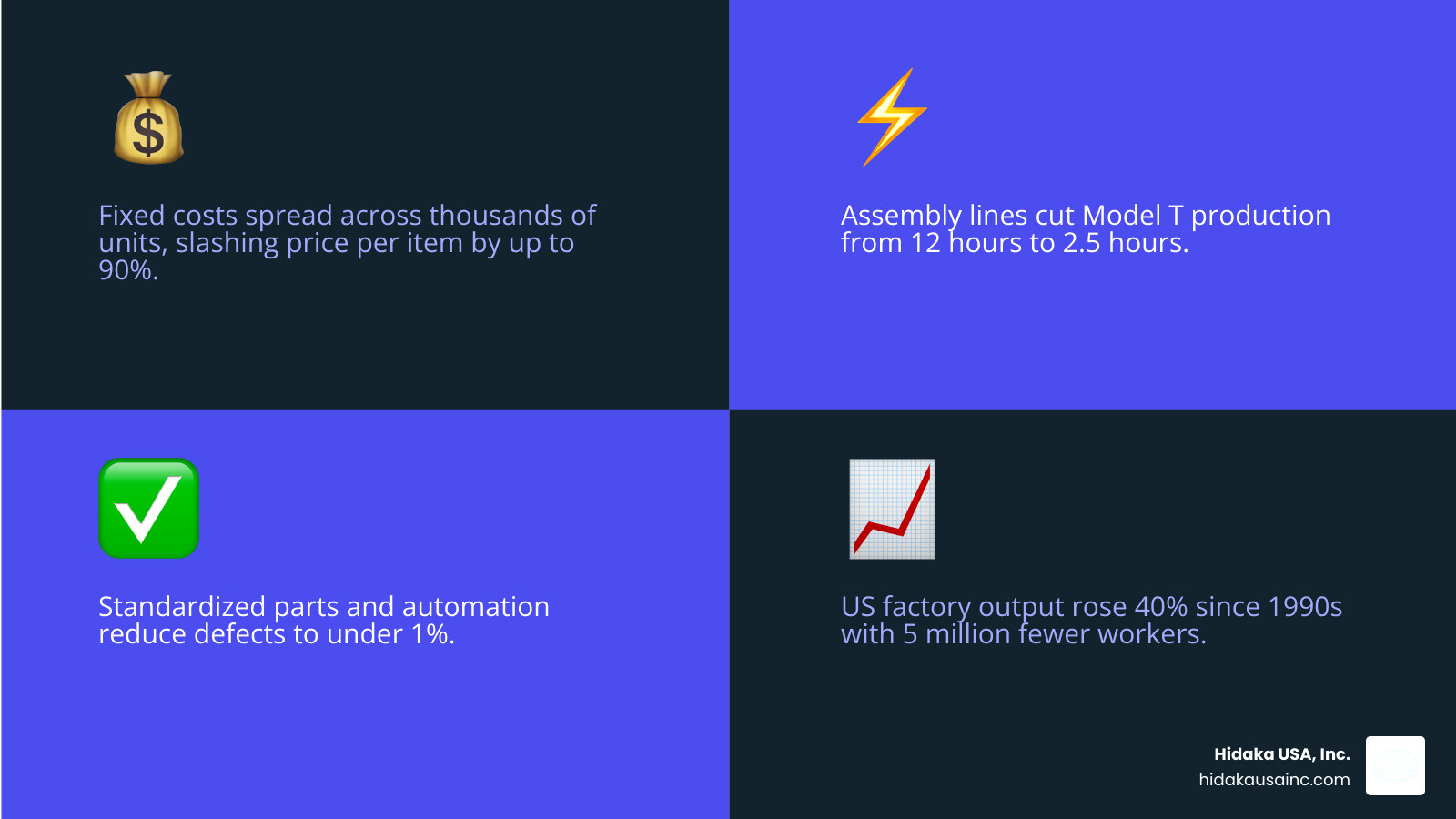 Fixed costs spread across thousands of units, slashing price per item by up to 90%.

Assembly lines cut Model T production from 12 hours to 2.5 hours.

Standardized parts and automation reduce defects to under 1%.

US factory output rose 40% since 1990s with 5 million fewer workers.

Hidaka USA, Inc.
hidakausainc.com