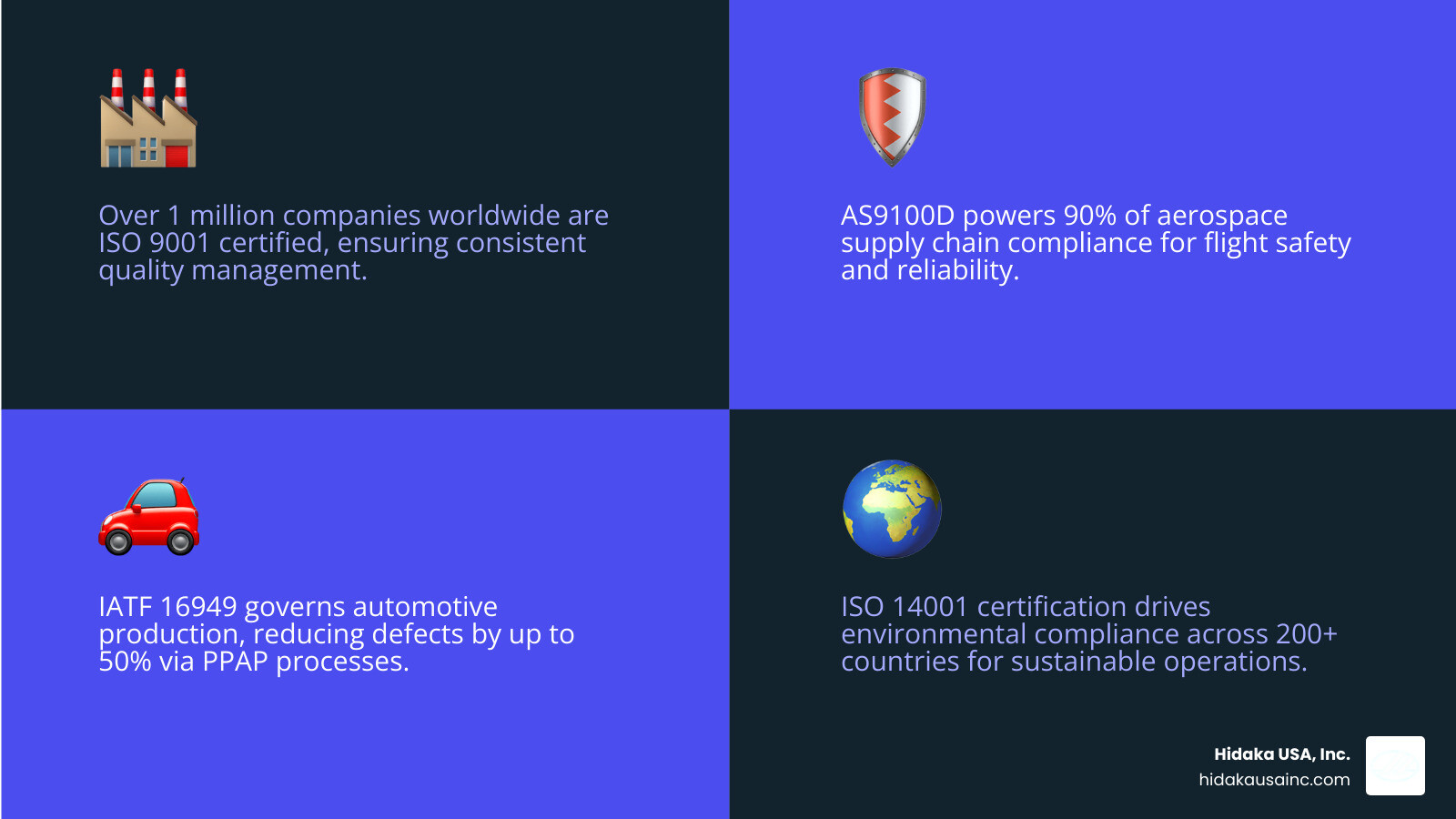 Over 1 million companies worldwide are ISO 9001 certified, ensuring consistent quality management.

AS9100D powers 90% of aerospace supply chain compliance for flight safety and reliability.

IATF 16949 governs automotive production, reducing defects by up to 50% via PPAP processes.

ISO 14001 certification drives environmental compliance across 200+ countries for sustainable operations.

Hidaka USA, Inc.
hidakausainc.com