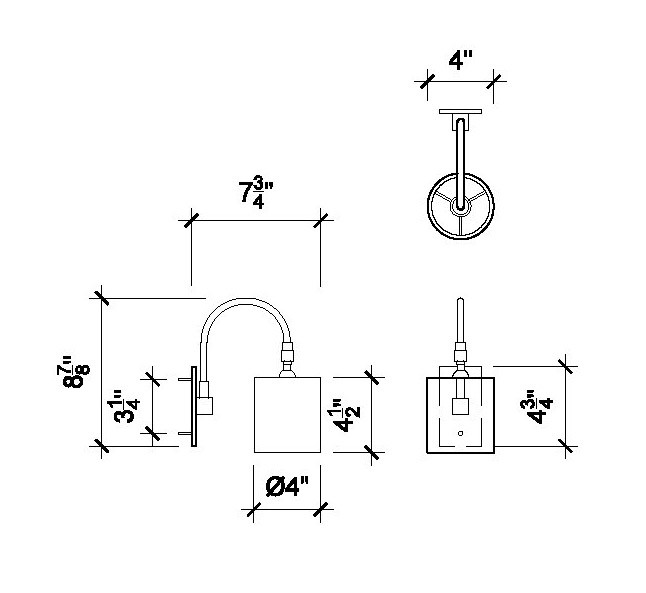 4"

$7\frac{3}{4}$"

$8\frac{7}{8}$"

$3\frac{1}{4}$"

$4\frac{1}{2}$"

$4\frac{3}{4}$"

Ø4"