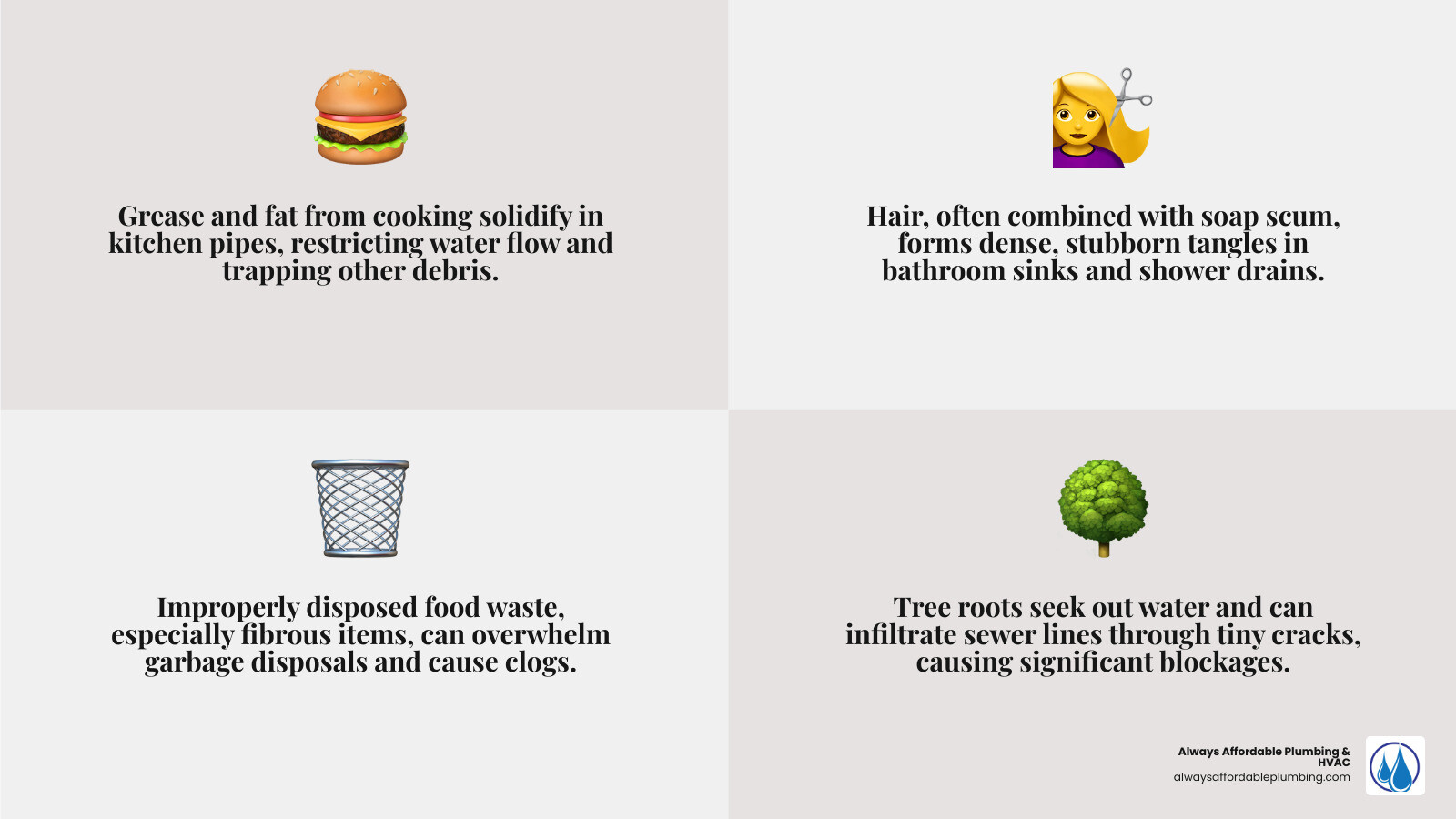 Grease and fat from cooking solidify in kitchen pipes, restricting water flow and trapping other debris.

Hair, often combined with soap scum, forms dense, stubborn tangles in bathroom sinks and shower drains.

Improperly disposed food waste, especially fibrous items, can overwhelm garbage disposals and cause clogs.

Tree roots seek out water and can infiltrate sewer lines through tiny cracks, causing significant blockages.

Always Affordable Plumbing & HVAC
alwaysaffordableplumbing.com