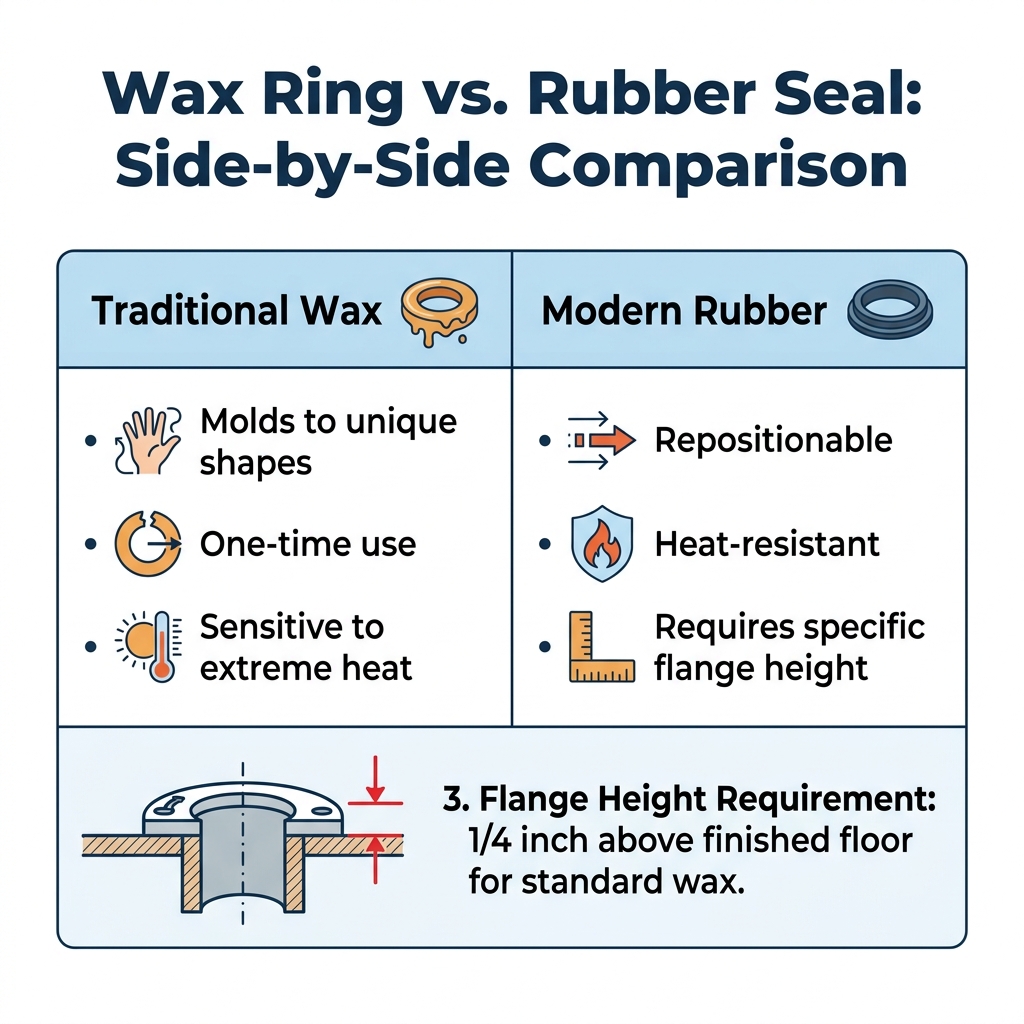 Wax Ring vs. Rubber Seal: Side-by-Side Comparison

| Traditional Wax | Modern Rubber |
|---|---|
| • Molds to unique shapes | • Repositionable |
| • One-time use | • Heat-resistant |
| • Sensitive to extreme heat | • Requires specific flange height |

3. Flange Height Requirement: 1/4 inch above finished floor for standard wax.