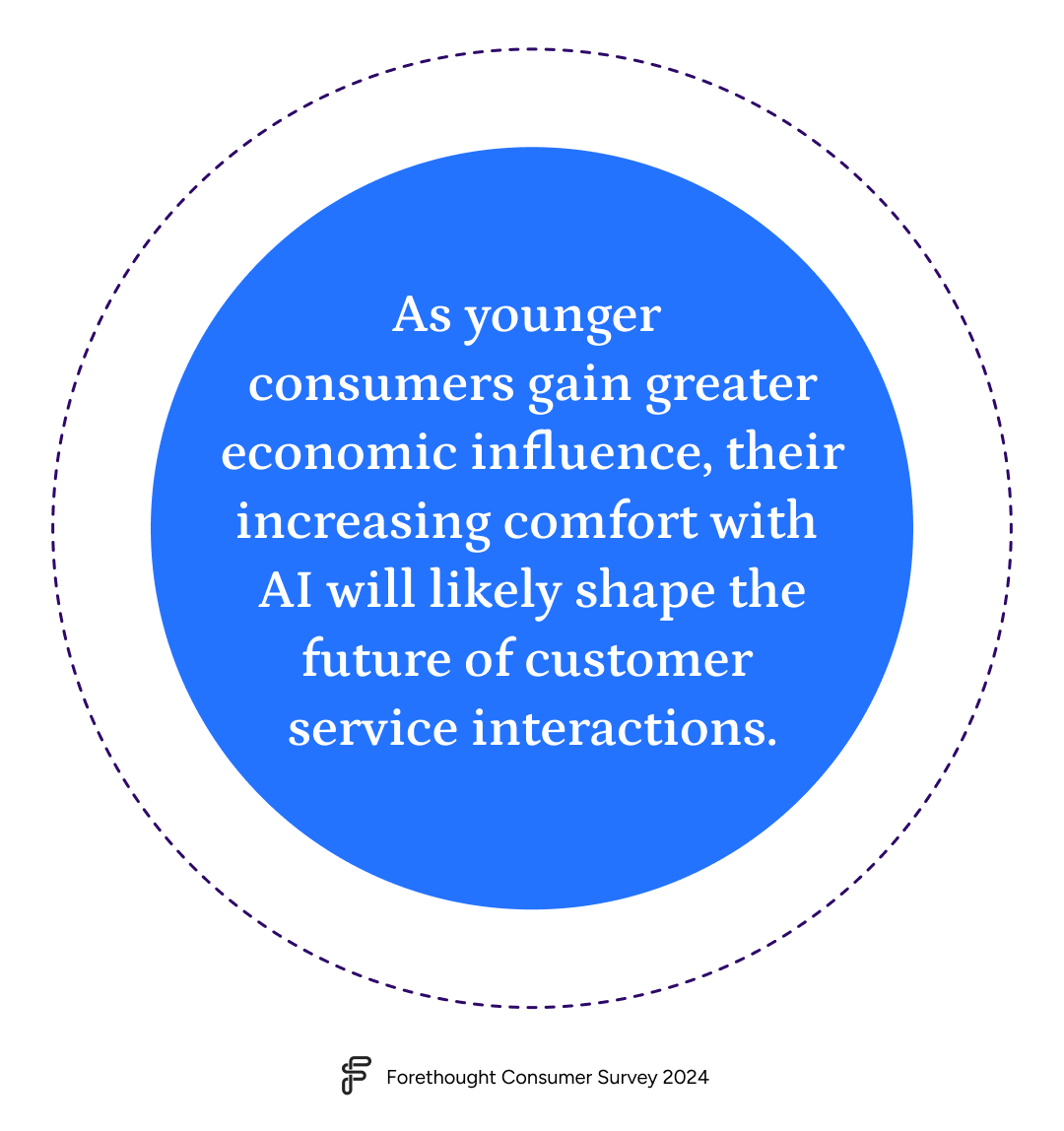 As younger consumers gain greater economic influence, their increasing comfort with AI will likely shape the future of customer service interactions.

Forethought Consumer Survey 2024