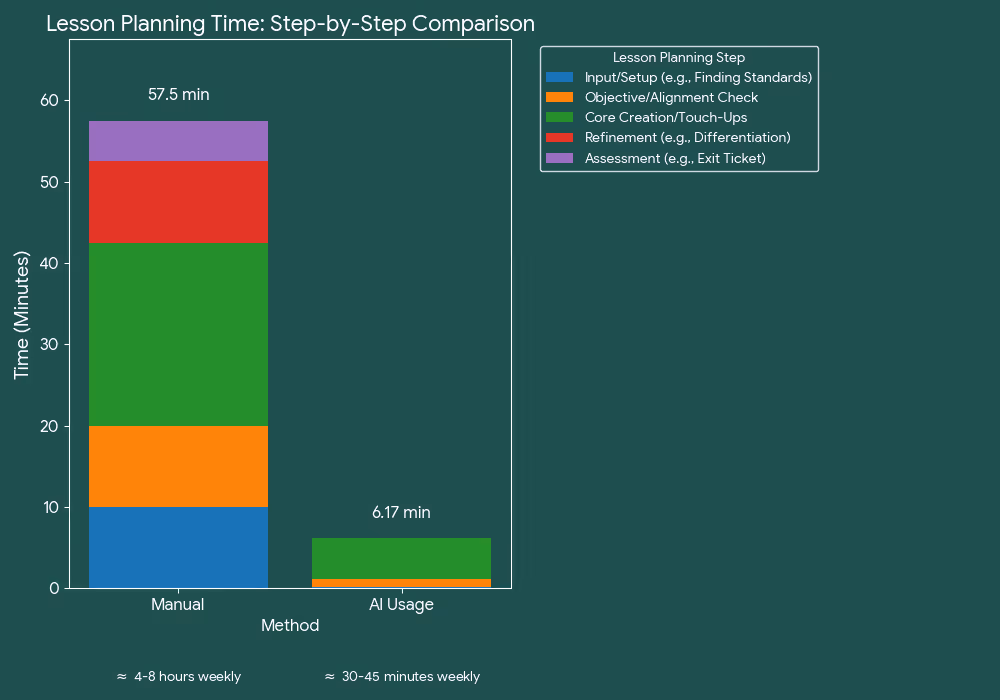 Lesson Planning Time: Step-by-Step Comparison

Lesson Planning Step
Input/Setup (e.g., Finding Standards)
Objective/Alignment Check
Core Creation/Touch-Ups
Refinement (e.g., Differentiation)
Assessment (e.g., Exit Ticket)

57.5 min
6.17 min

Time (Minutes)
60
50
40
30
20
10
0

Manual
AI Usage
Method

≈ 4-8 hours weekly
≈ 30-45 minutes weekly