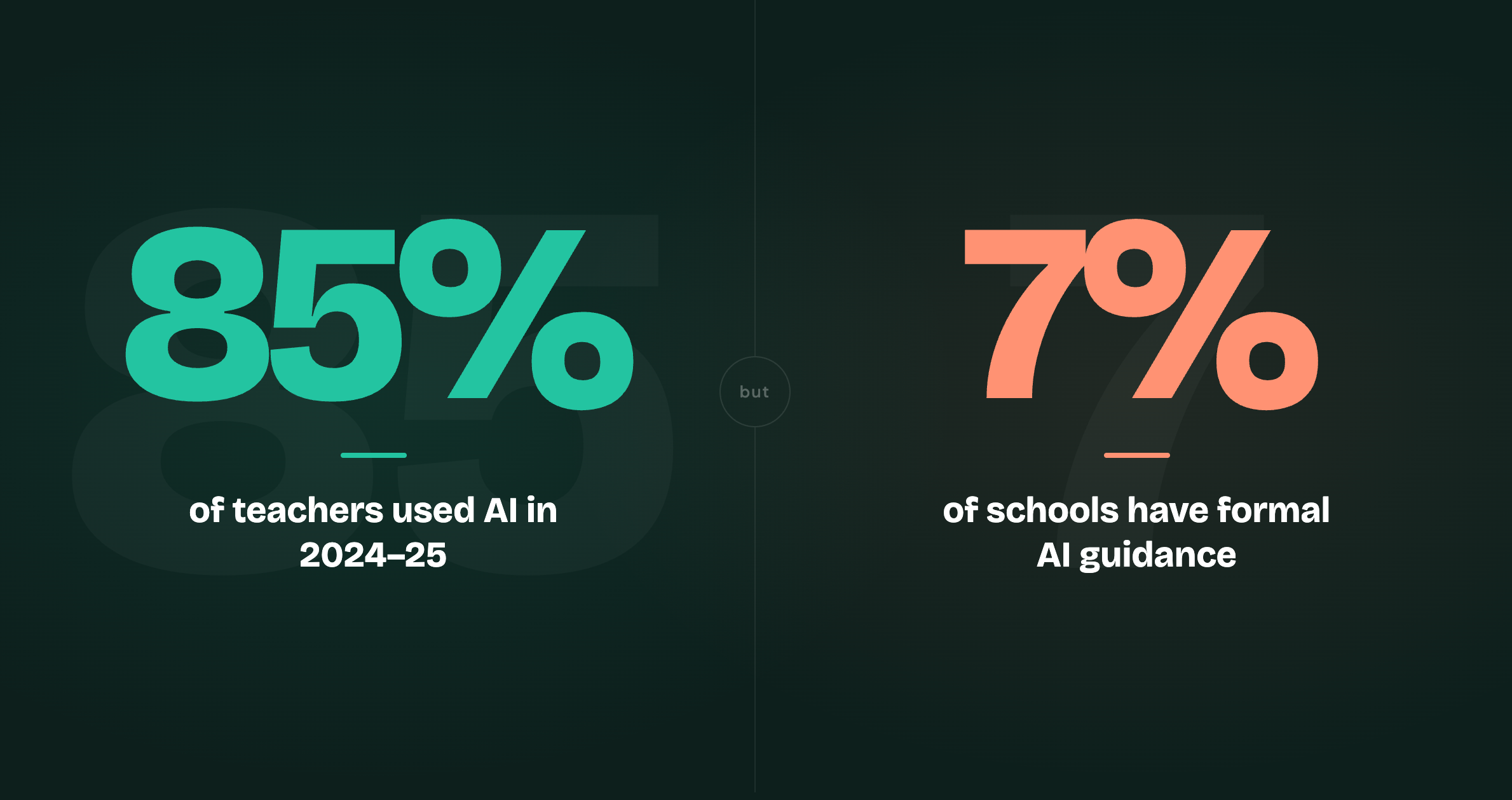 85%

of teachers used AI in 2024–25

but

7%

of schools have formal AI guidance