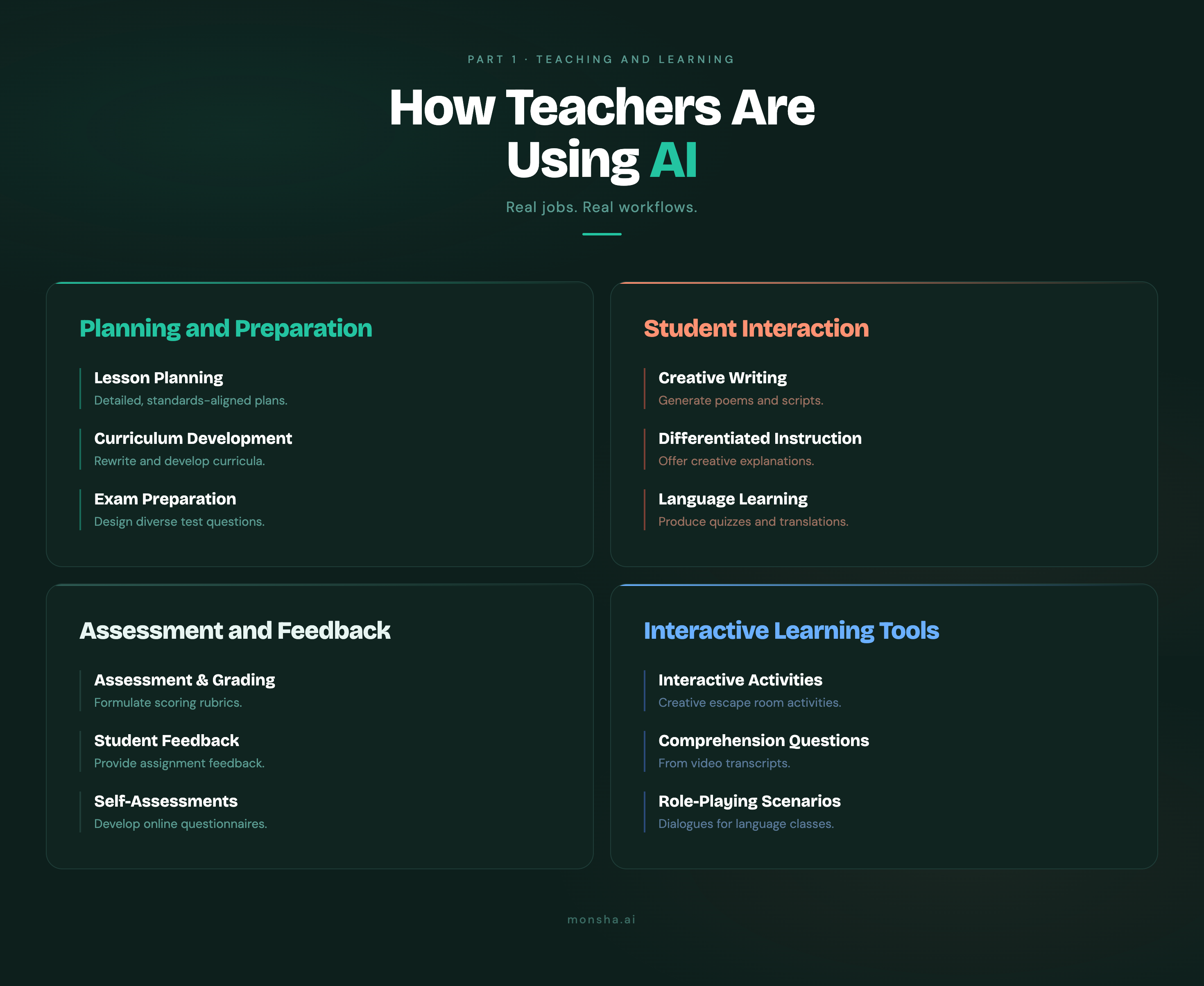 PART 1 · TEACHING AND LEARNING

How Teachers Are Using AI

Real jobs. Real workflows.

Planning and Preparation

Lesson Planning
Detailed, standards-aligned plans.

Curriculum Development
Rewrite and develop curricula.

Exam Preparation
Design diverse test questions.

Student Interaction

Creative Writing
Generate poems and scripts.

Differentiated Instruction
Offer creative explanations.

Language Learning
Produce quizzes and translations.

Assessment and Feedback

Assessment & Grading
Formulate scoring rubrics.

Student Feedback
Provide assignment feedback.

Self-Assessments
Develop online questionnaires.

Interactive Learning Tools

Interactive Activities
Creative escape room activities.

Comprehension Questions
From video transcripts.

Role-Playing Scenarios
Dialogues for language classes.

monsha.ai