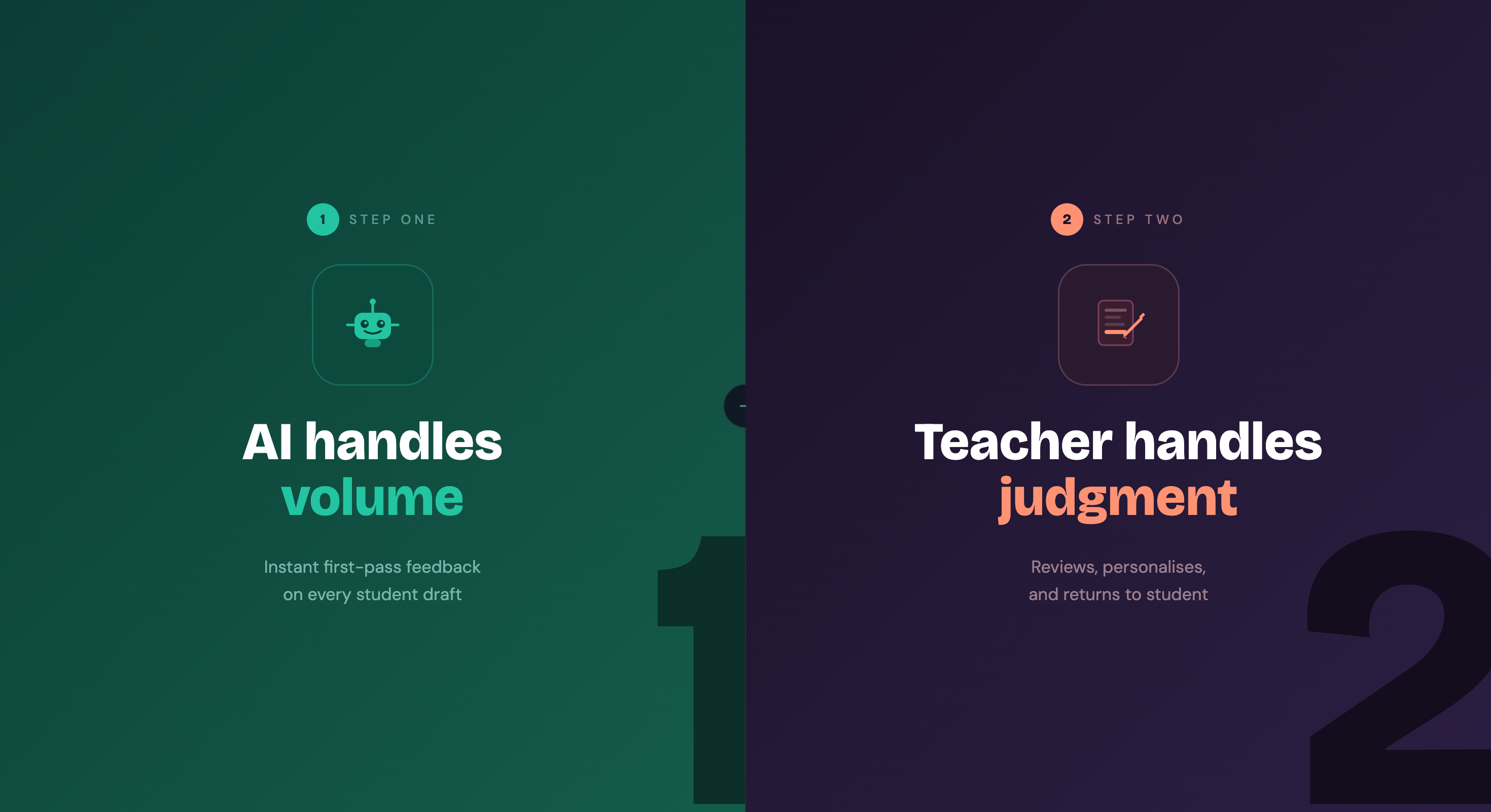 1 STEP ONE

AI handles volume

Instant first-pass feedback on every student draft

1

2 STEP TWO

Teacher handles judgment

Reviews, personalises, and returns to student

2