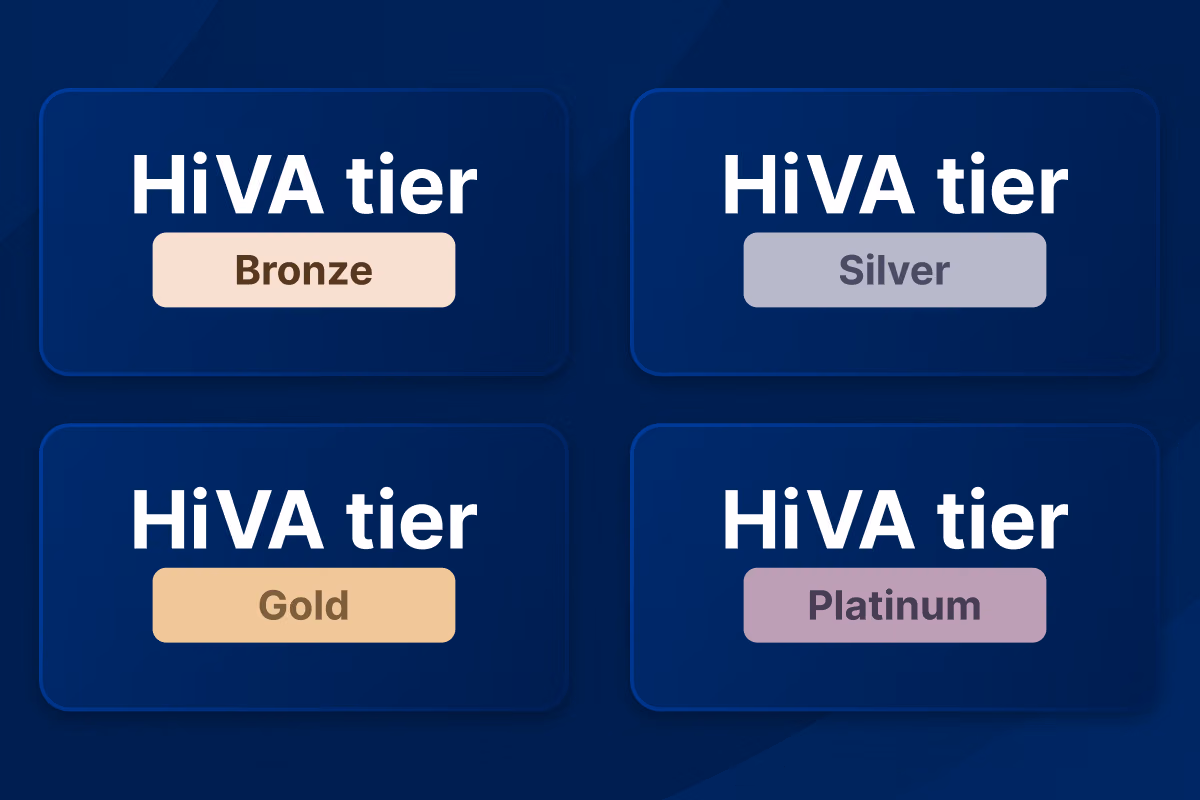 HiVA tier
Bronze

HiVA tier
Silver

HiVA tier
Gold

HiVA tier
Platinum