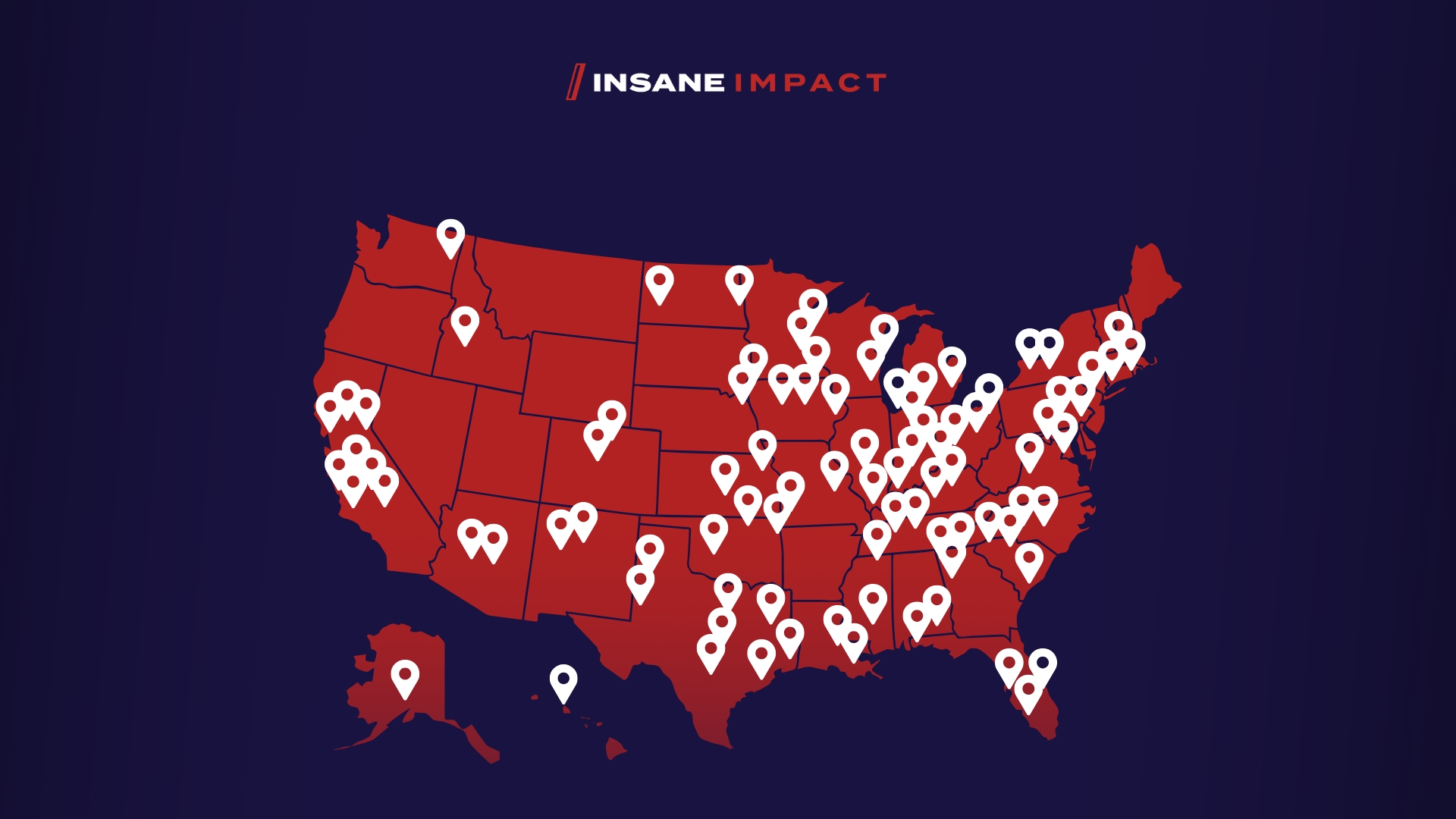 INSANE IMPACT