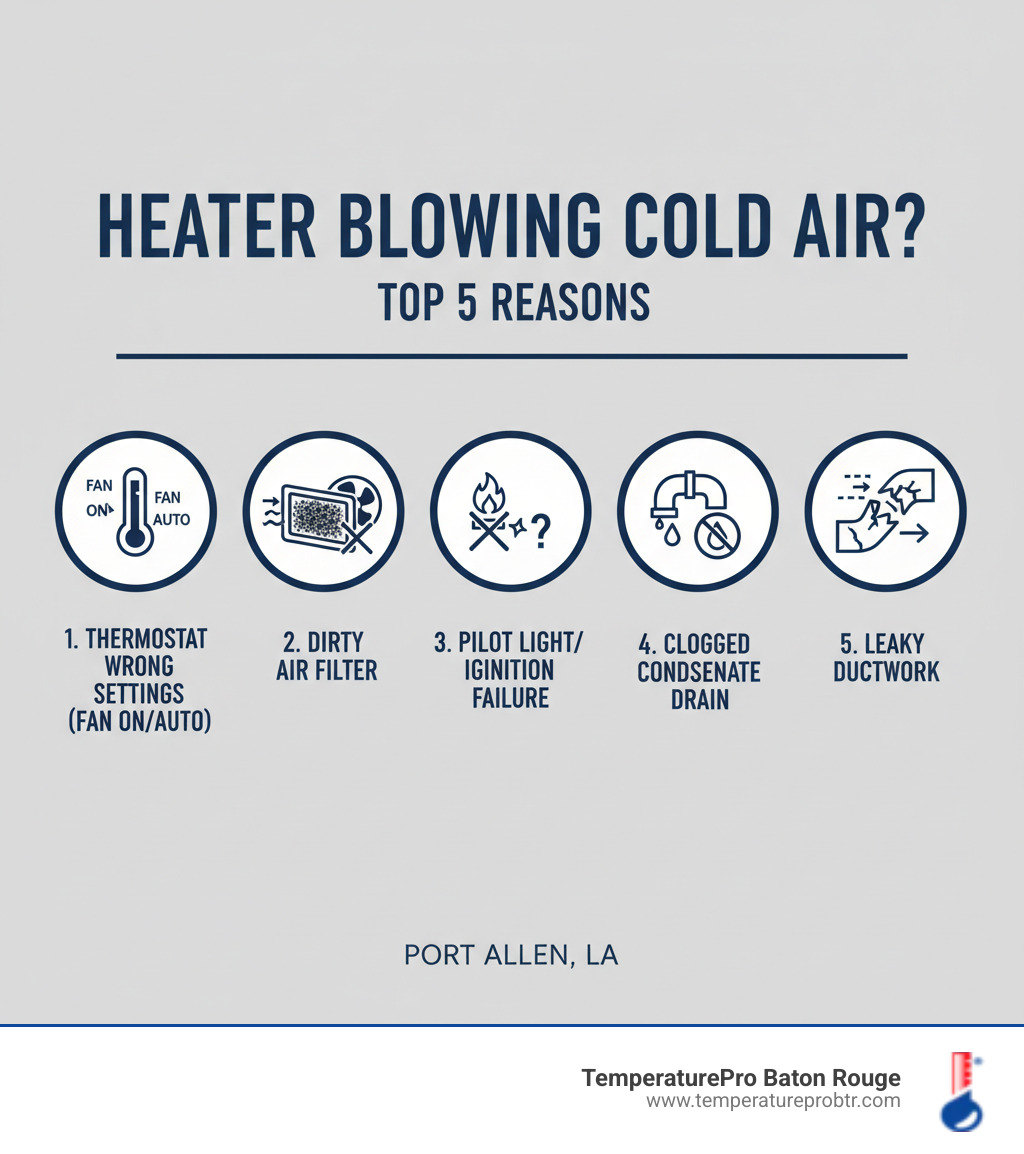 HEATER BLOWING COLD AIR?
TOP 5 REASONS

FAN ON

FAN AUTO

?

1. THERMOSTAT WRONG SETTINGS (FAN ON/AUTO)

2. DIRTY AIR FILTER

3. PILOT LIGHT/ IGINITION FAILURE

4. CLOGGED CONDSENATE DRAIN

5. LEAKY DUCTWORK

PORT ALLEN, LA

TemperaturePro Baton Rouge
www.temperatureprobtr.com