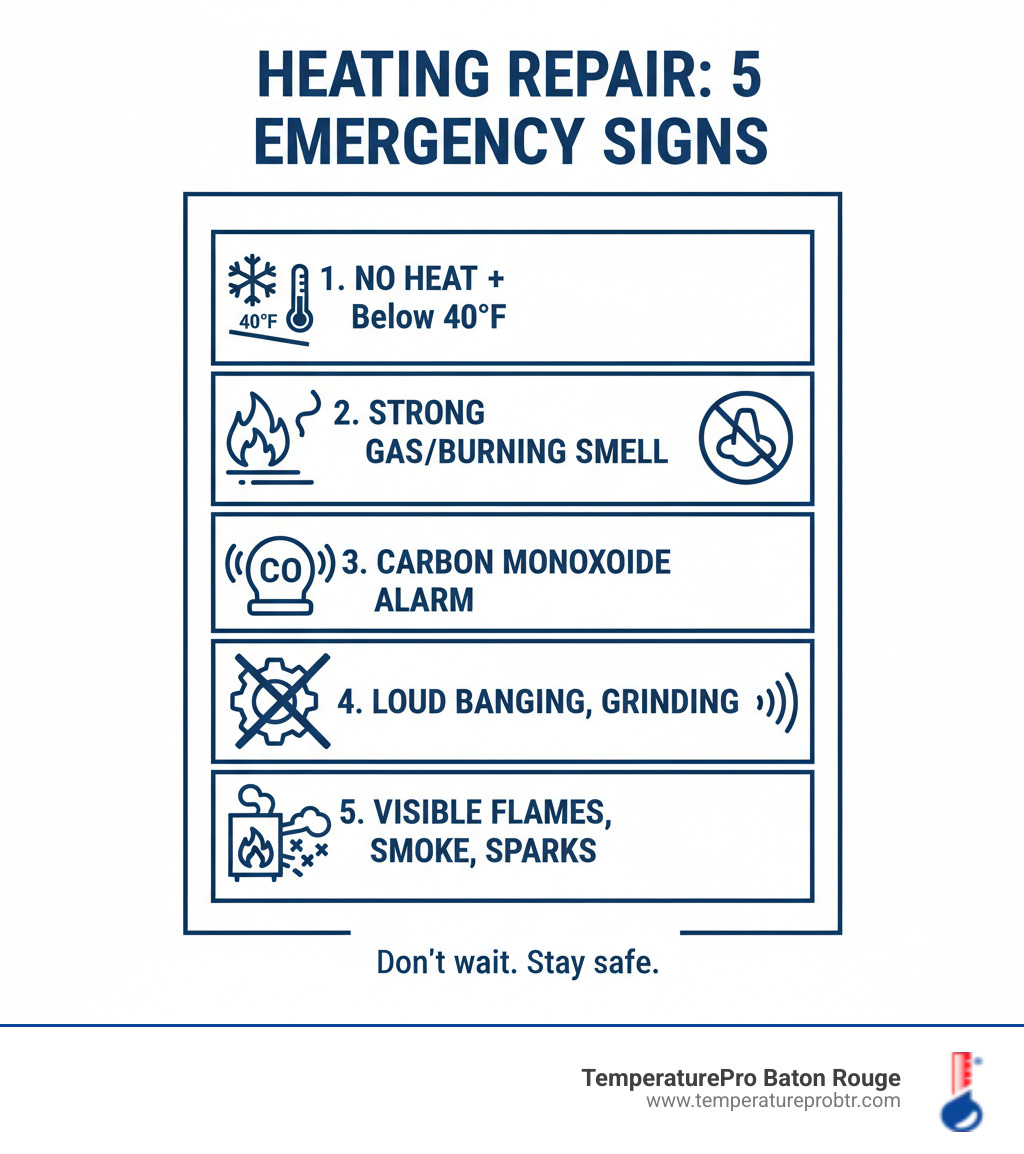 HEATING REPAIR: 5 EMERGENCY SIGNS

40°F 1. NO HEAT + Below 40°F

2. STRONG GAS/BURNING SMELL

CO 3. CARBON MONOXOIDE ALARM

4. LOUD BANGING, GRINDING

5. VISIBLE FLAMES, SMOKE, SPARKS

Don't wait. Stay safe.

TemperaturePro Baton Rouge
www.temperatureprobtr.com