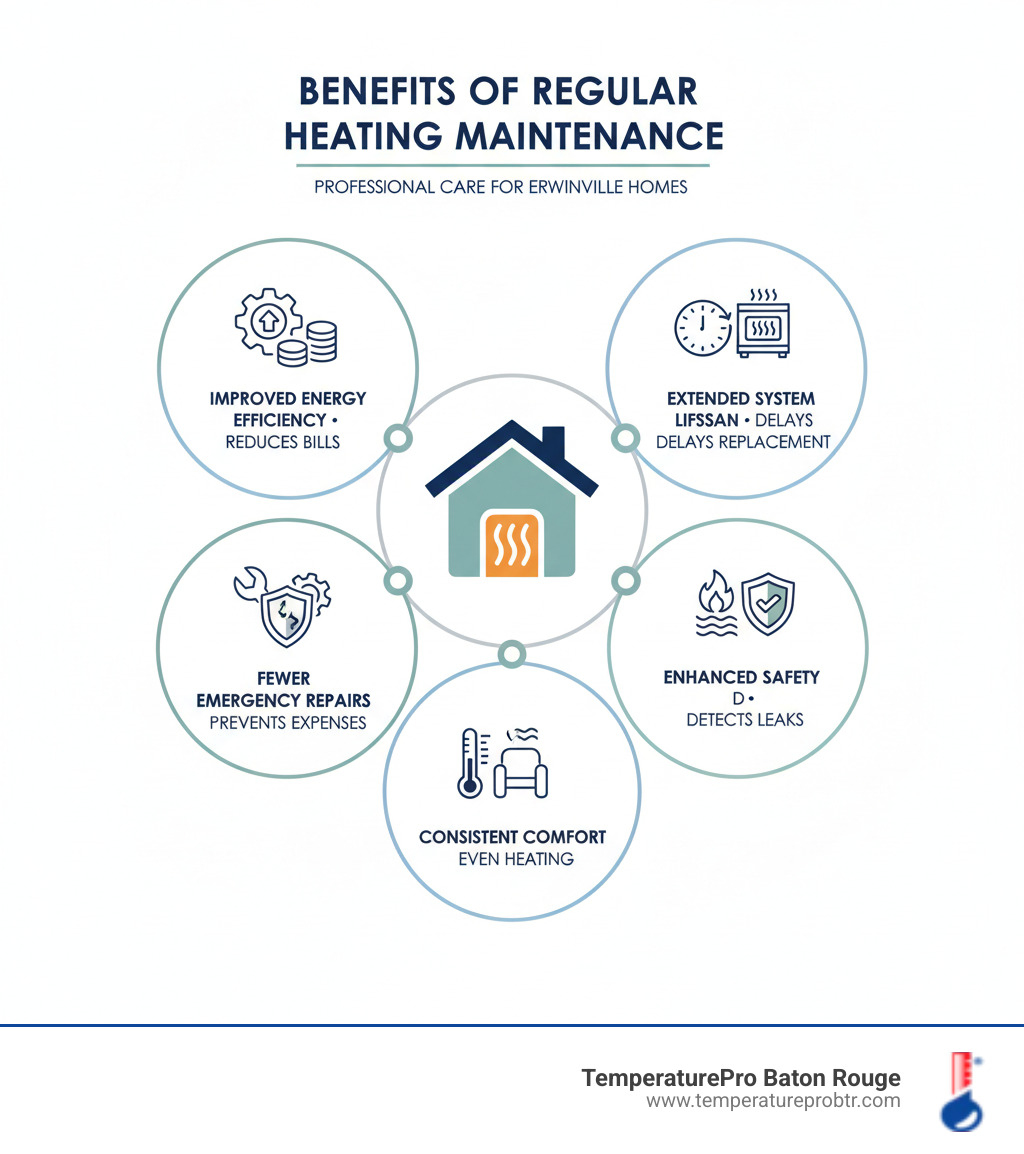 BENEFITS OF REGULAR HEATING MAINTENANCE

PROFESSIONAL CARE FOR ERWINVILLE HOMES

IMPROVED ENERGY EFFICIENCY • REDUCES BILLS

EXTENDED SYSTEM LIFSSAN • DELAYS DELAYS REPLACEMENT

FEWER EMERGENCY REPAIRS PREVENTS EXPENSES

ENHANCED SAFETY D • DETECTS LEAKS

CONSISTENT COMFORT EVEN HEATING

TemperaturePro Baton Rouge
www.temperatureprobtr.com