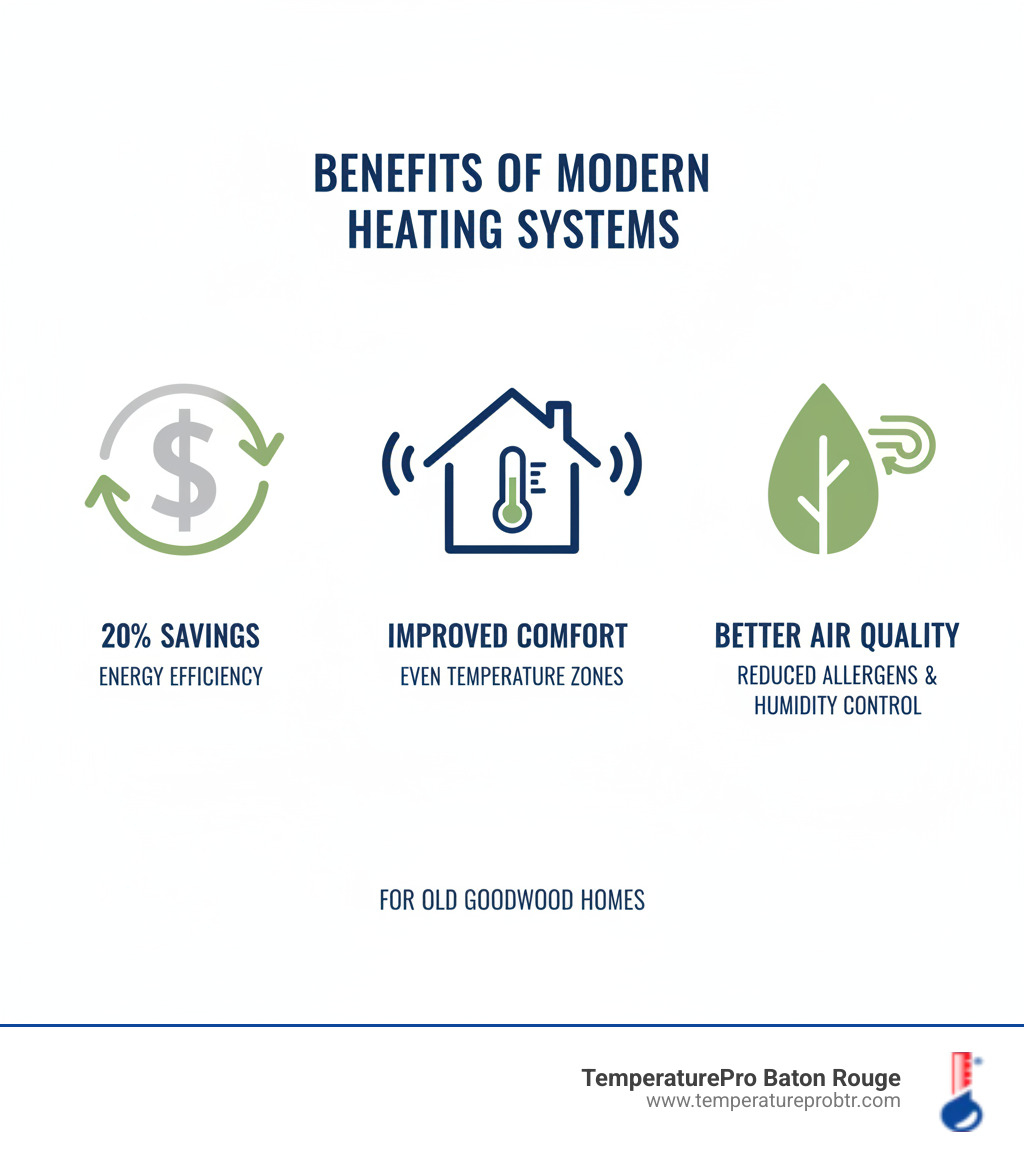 BENEFITS OF MODERN HEATING SYSTEMS

$

20% SAVINGS
ENERGY EFFICIENCY

IMPROVED COMFORT
EVEN TEMPERATURE ZONES

BETTER AIR QUALITY
REDUCED ALLERGENS & HUMIDITY CONTROL

FOR OLD GOODWOOD HOMES

TemperaturePro Baton Rouge
www.temperatureprobtr.com