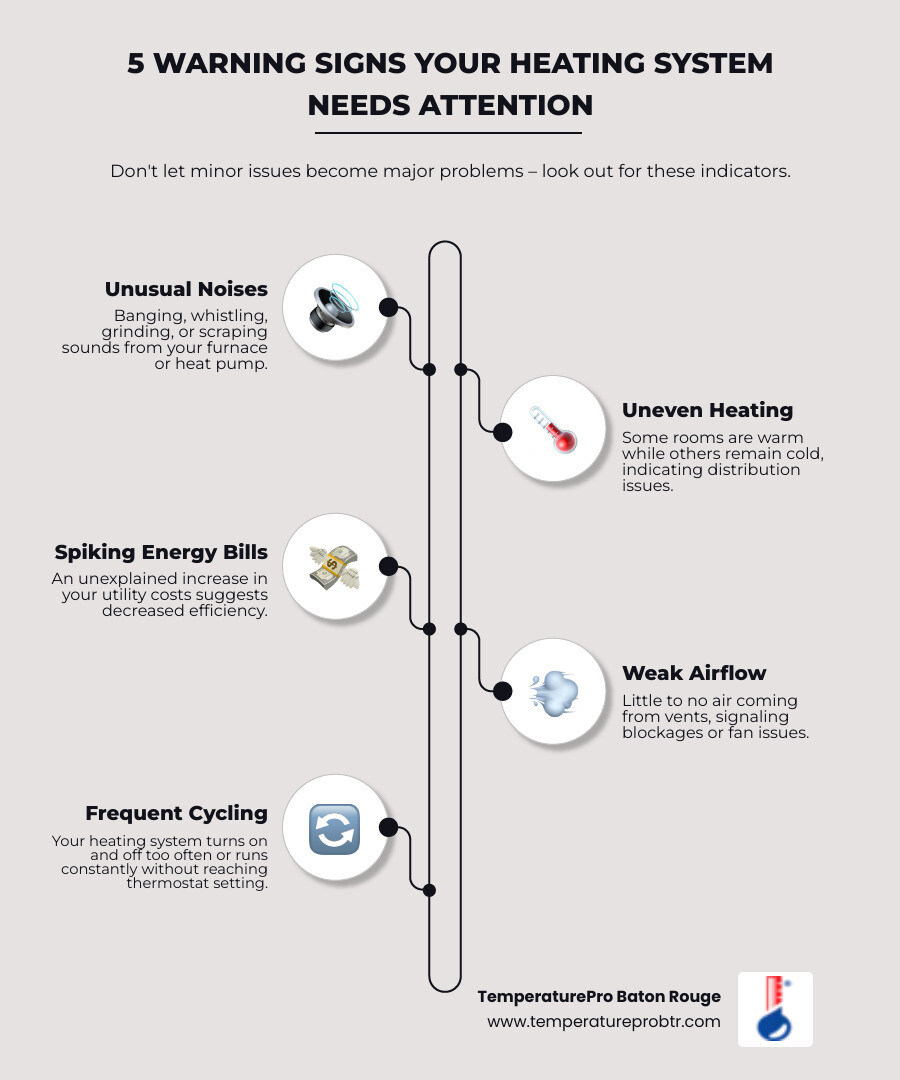 5 WARNING SIGNS YOUR HEATING SYSTEM NEEDS ATTENTION

Don't let minor issues become major problems – look out for these indicators.

Unusual Noises
Banging, whistling, grinding, or scraping sounds from your furnace or heat pump.

Uneven Heating
Some rooms are warm while others remain cold, indicating distribution issues.

Spiking Energy Bills
An unexplained increase in your utility costs suggests decreased efficiency.

Weak Airflow
Little to no air coming from vents, signaling blockages or fan issues.

Frequent Cycling
Your heating system turns on and off too often or runs constantly without reaching thermostat setting.

TemperaturePro Baton Rouge
www.temperatureprobtr.com