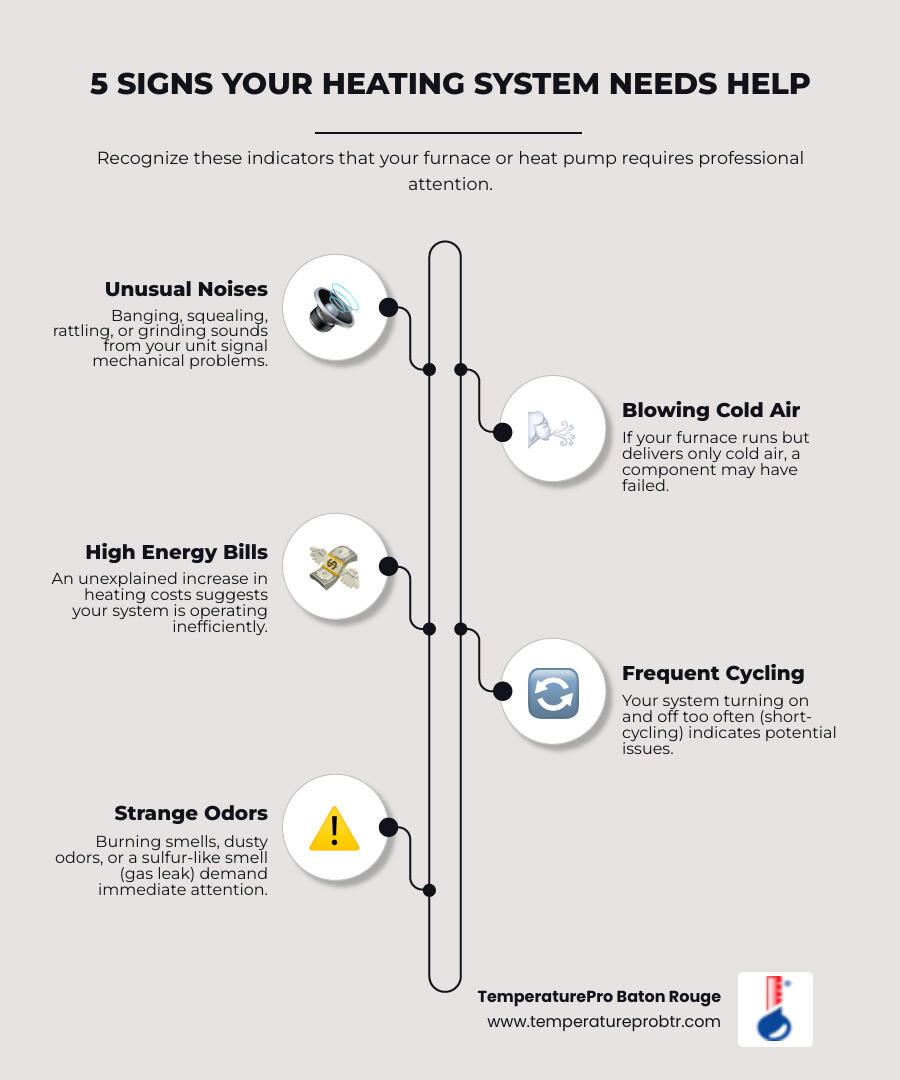 5 SIGNS YOUR HEATING SYSTEM NEEDS HELP

Recognize these indicators that your furnace or heat pump requires professional attention.

Unusual Noises
Banging, squealing, rattling, or grinding sounds from your unit signal mechanical problems.

Blowing Cold Air
If your furnace runs but delivers only cold air, a component may have failed.

High Energy Bills
An unexplained increase in heating costs suggests your system is operating inefficiently.

Frequent Cycling
Your system turning on and off too often (short-cycling) indicates potential issues.

Strange Odors
Burning smells, dusty odors, or a sulfur-like smell (gas leak) demand immediate attention.

TemperaturePro Baton Rouge
www.temperatureprobtr.com