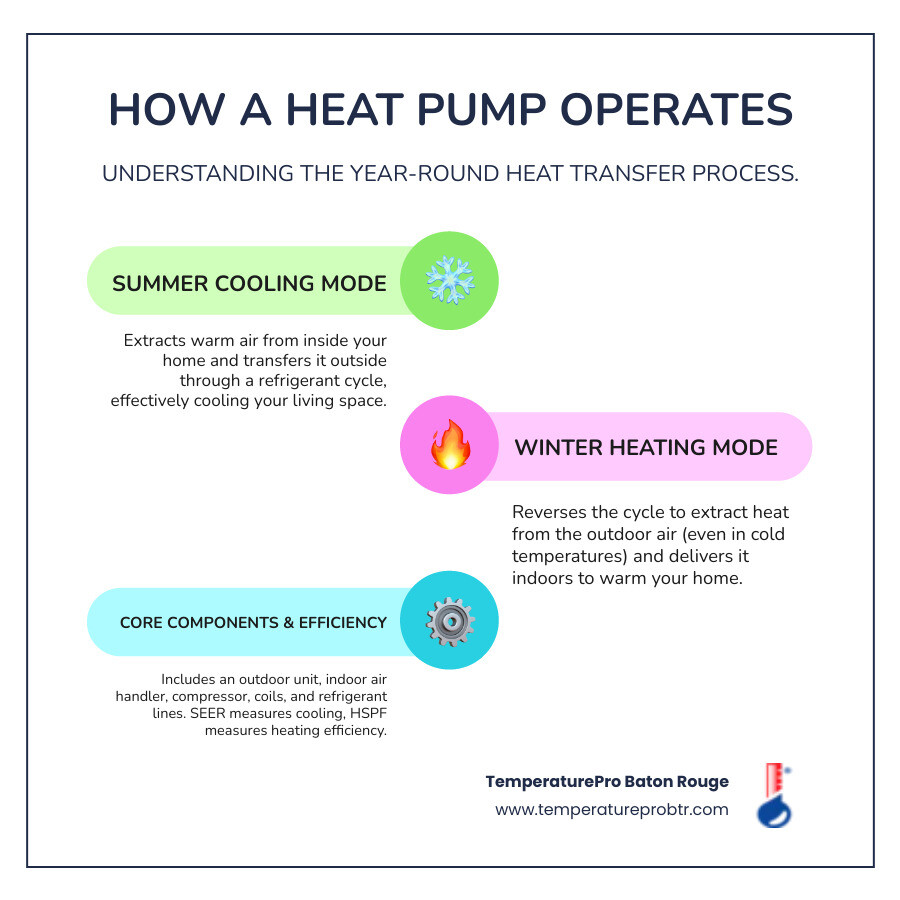 HOW A HEAT PUMP OPERATES

UNDERSTANDING THE YEAR-ROUND HEAT TRANSFER PROCESS.

SUMMER COOLING MODE

Extracts warm air from inside your home and transfers it outside through a refrigerant cycle, effectively cooling your living space.

WINTER HEATING MODE

Reverses the cycle to extract heat from the outdoor air (even in cold temperatures) and delivers it indoors to warm your home.

CORE COMPONENTS & EFFICIENCY

Includes an outdoor unit, indoor air handler, compressor, coils, and refrigerant lines. SEER measures cooling, HSPF measures heating efficiency.

TemperaturePro Baton Rouge
www.temperatureprobtr.com